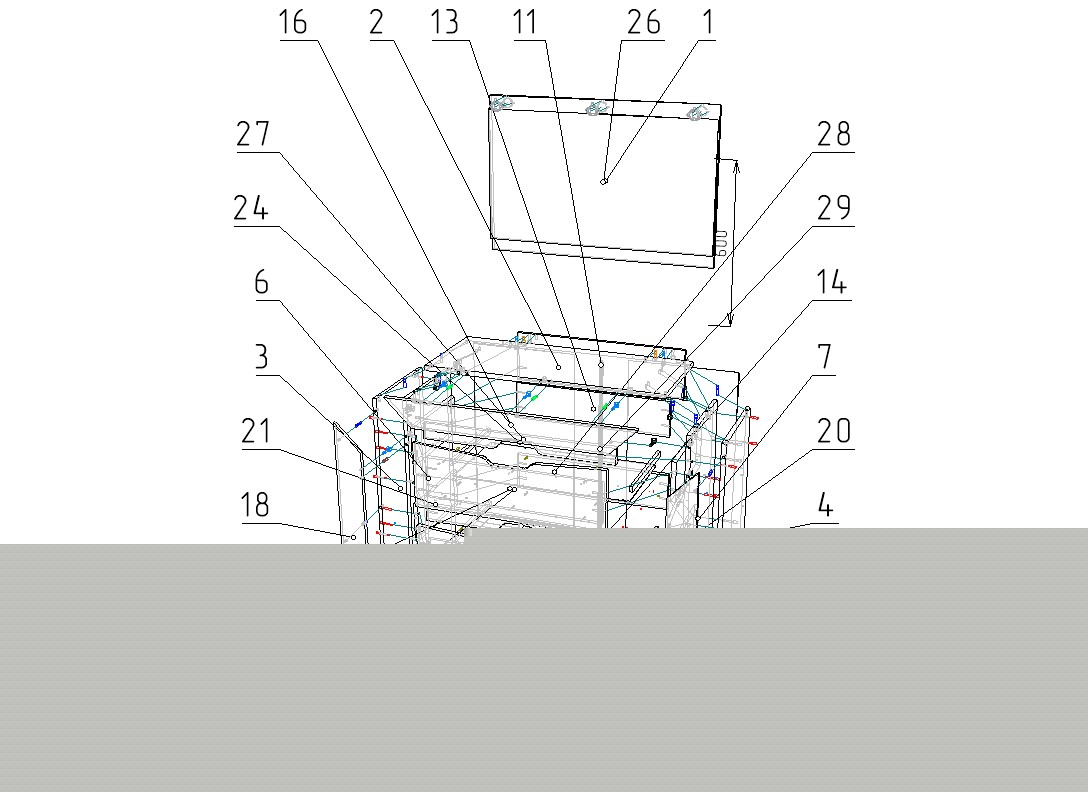 16
2
13
11
26
1
27
28
24
29
6
14
3
7
21
20
18
4
600