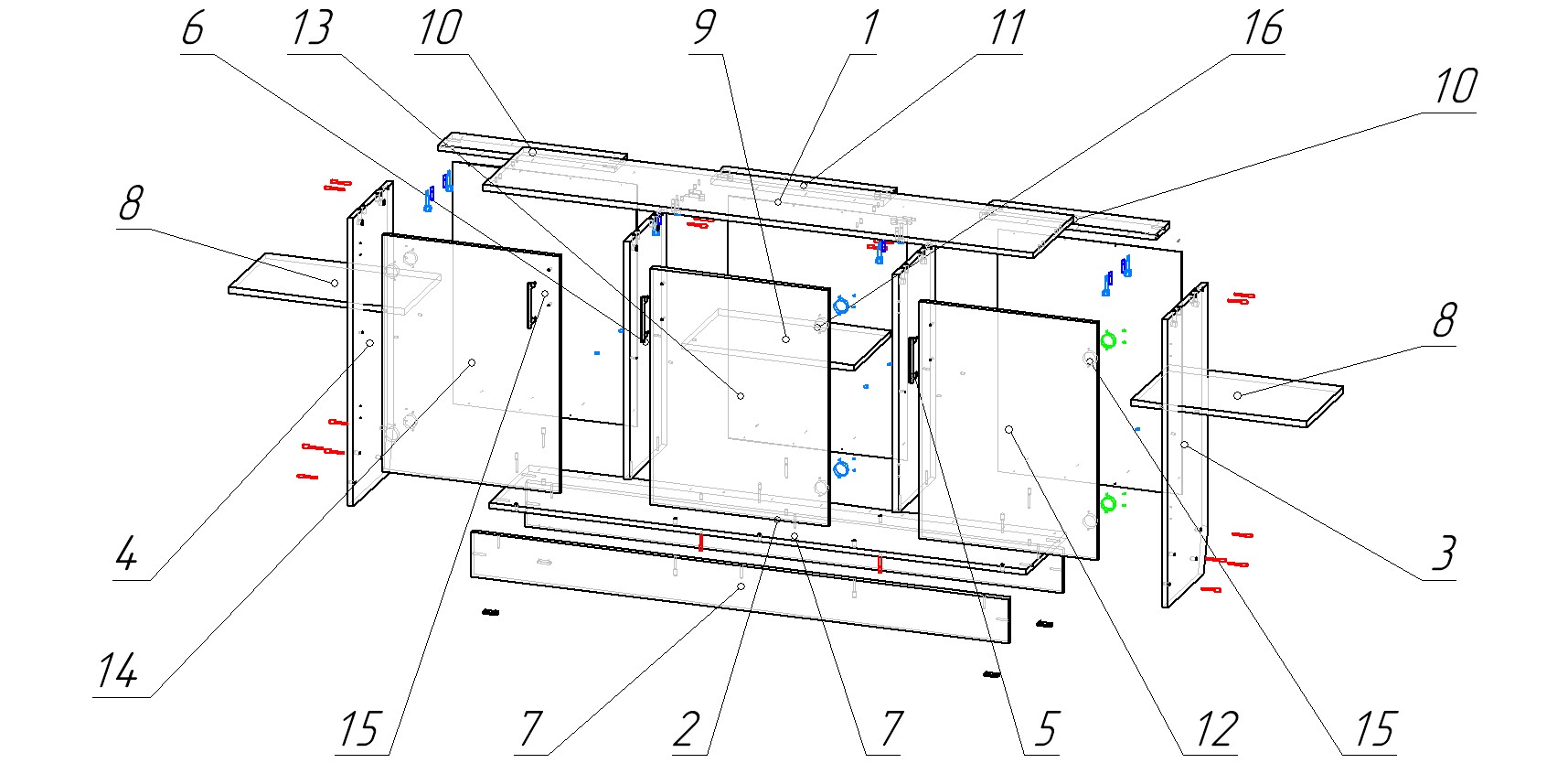 6 13 10 9 1 11 16 10

8

8

4

3

14

15 7 2 7 5 12 15