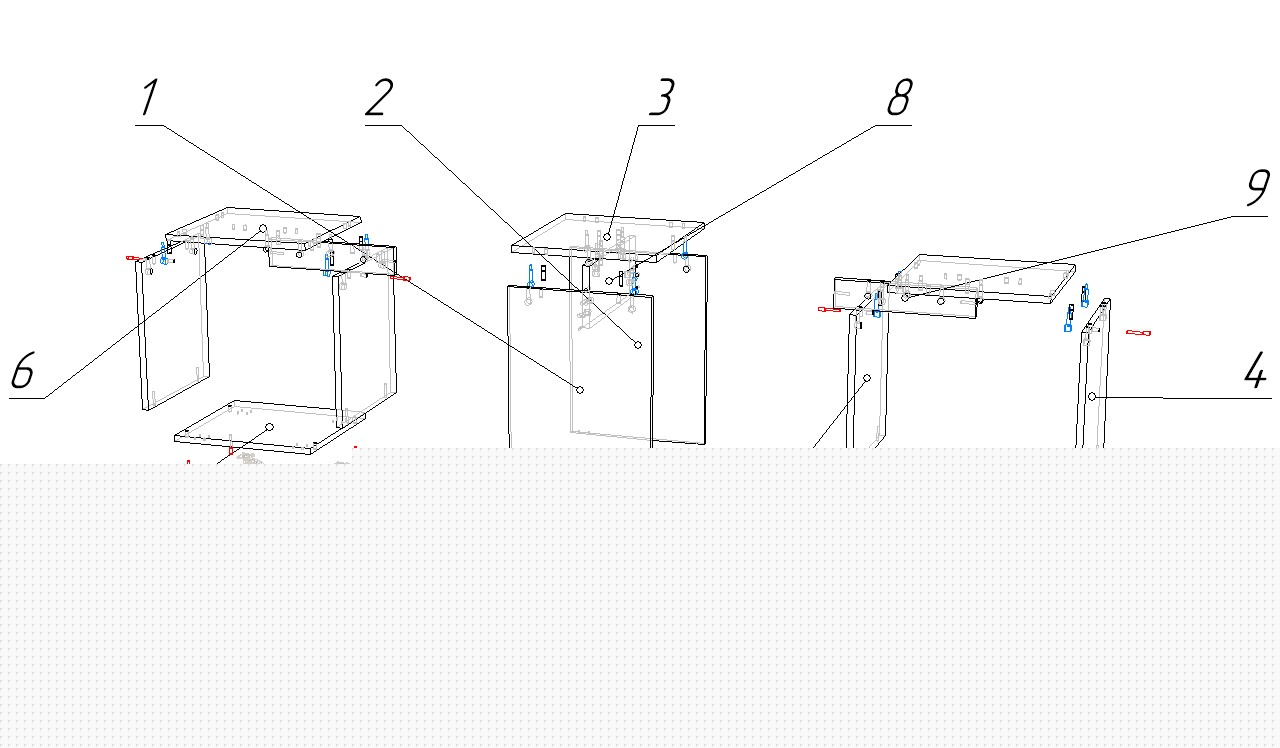 1

2

3

8

9

6

4