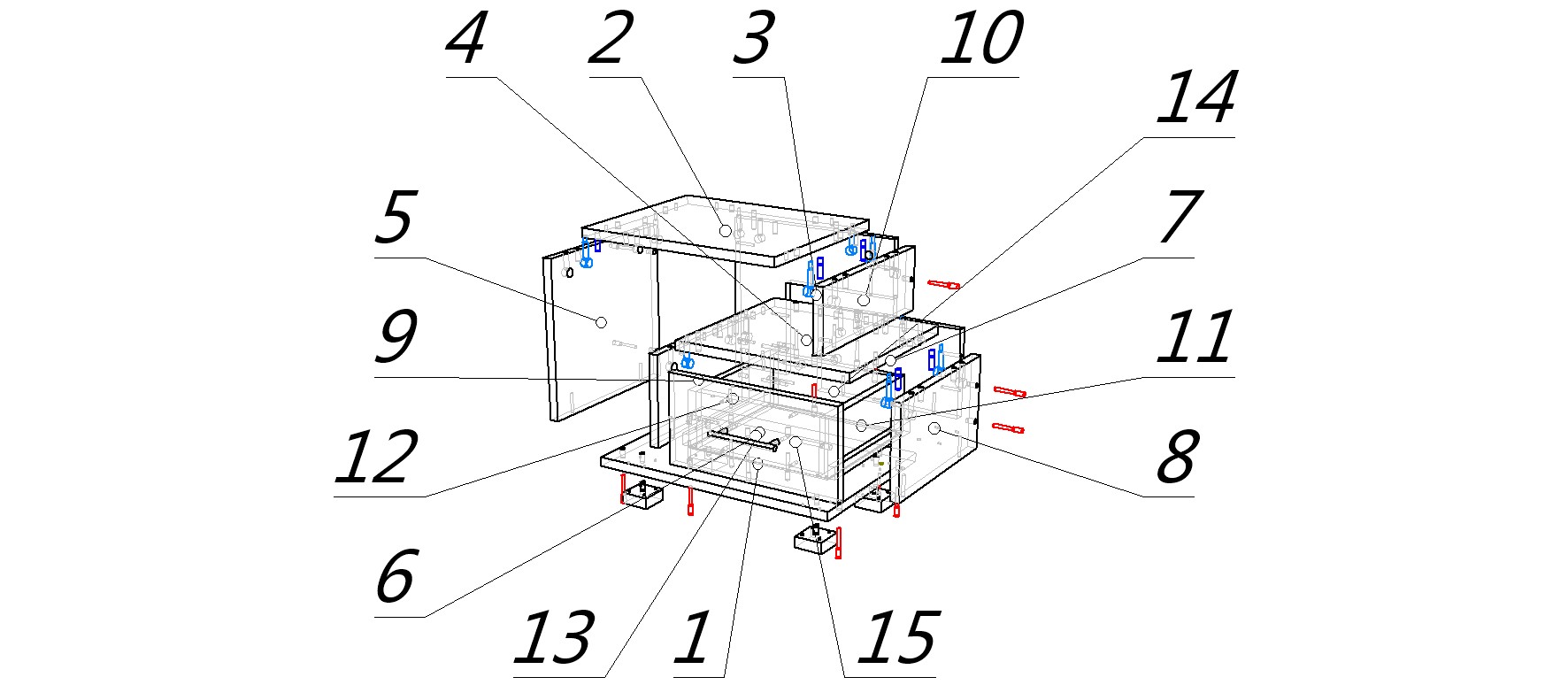 4
2
3
10
14
5
7
9
11
12
8
6
13
1
15