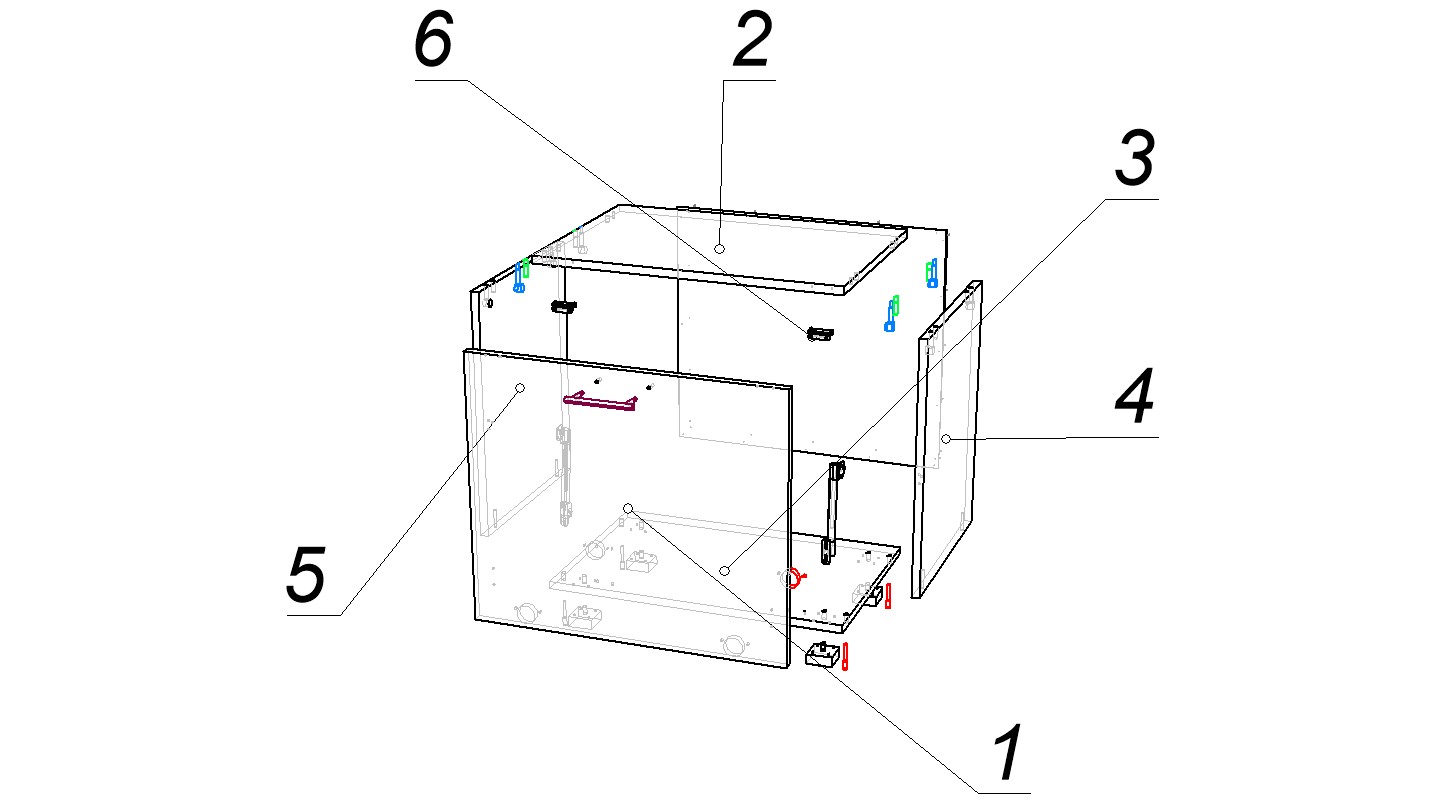 6
2
3
4
5
1