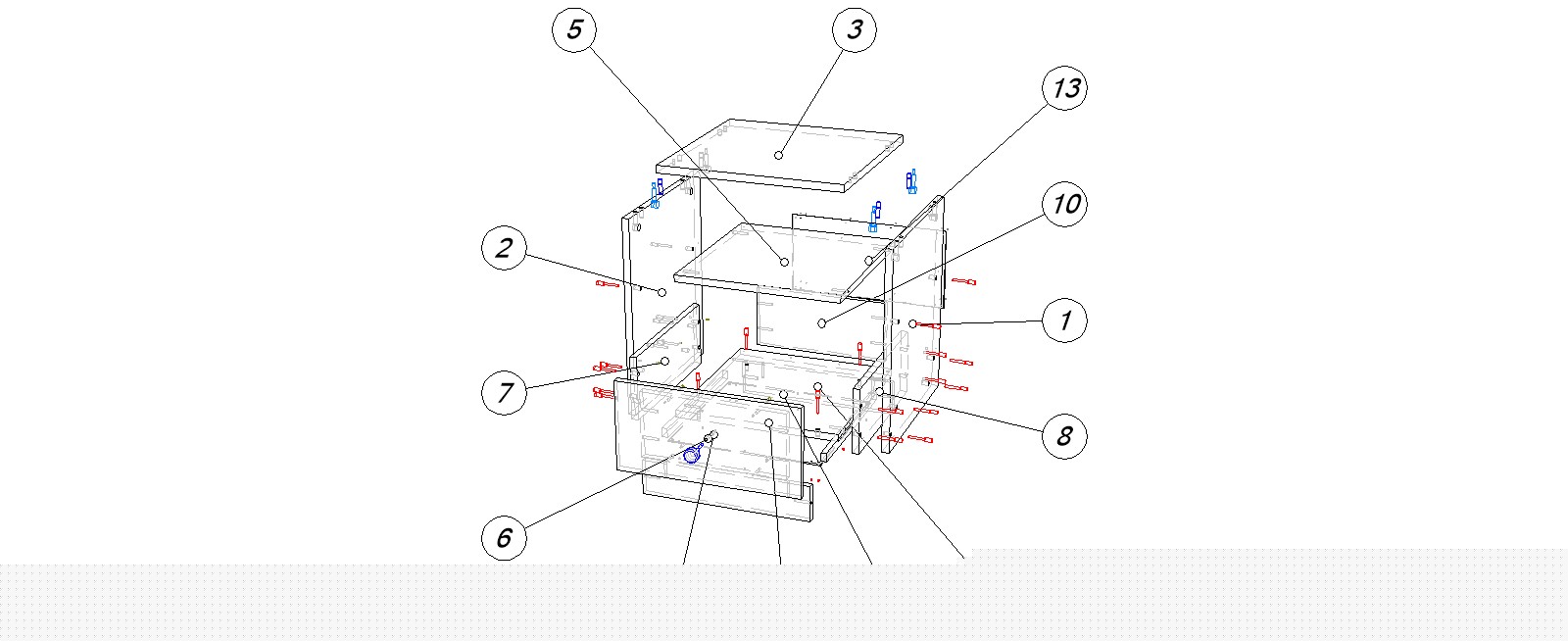 5
3
13
10
2
1
7
8
6