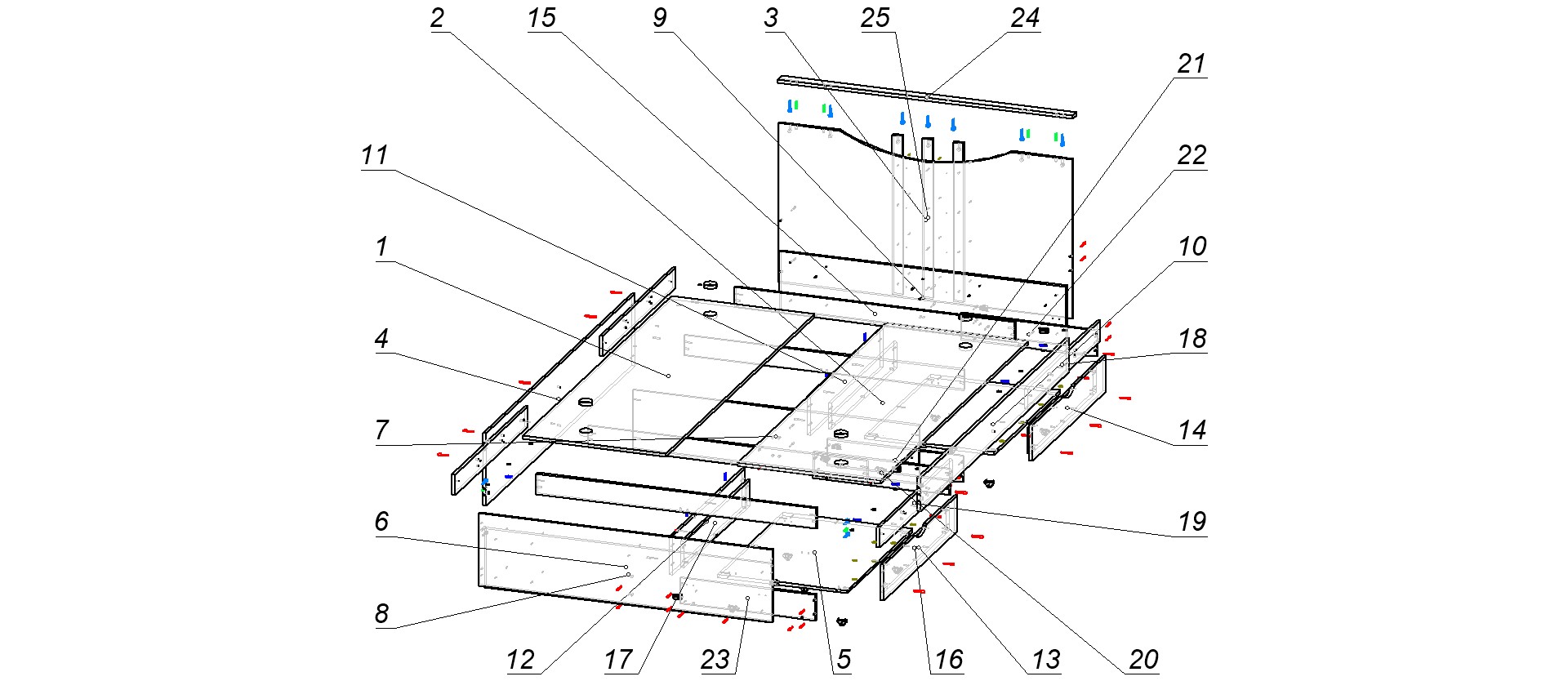 2 15 9 3 25 24

21

11

22

1

10

4

18

7

14

6

19

8

12 17 23 5 16 13 20