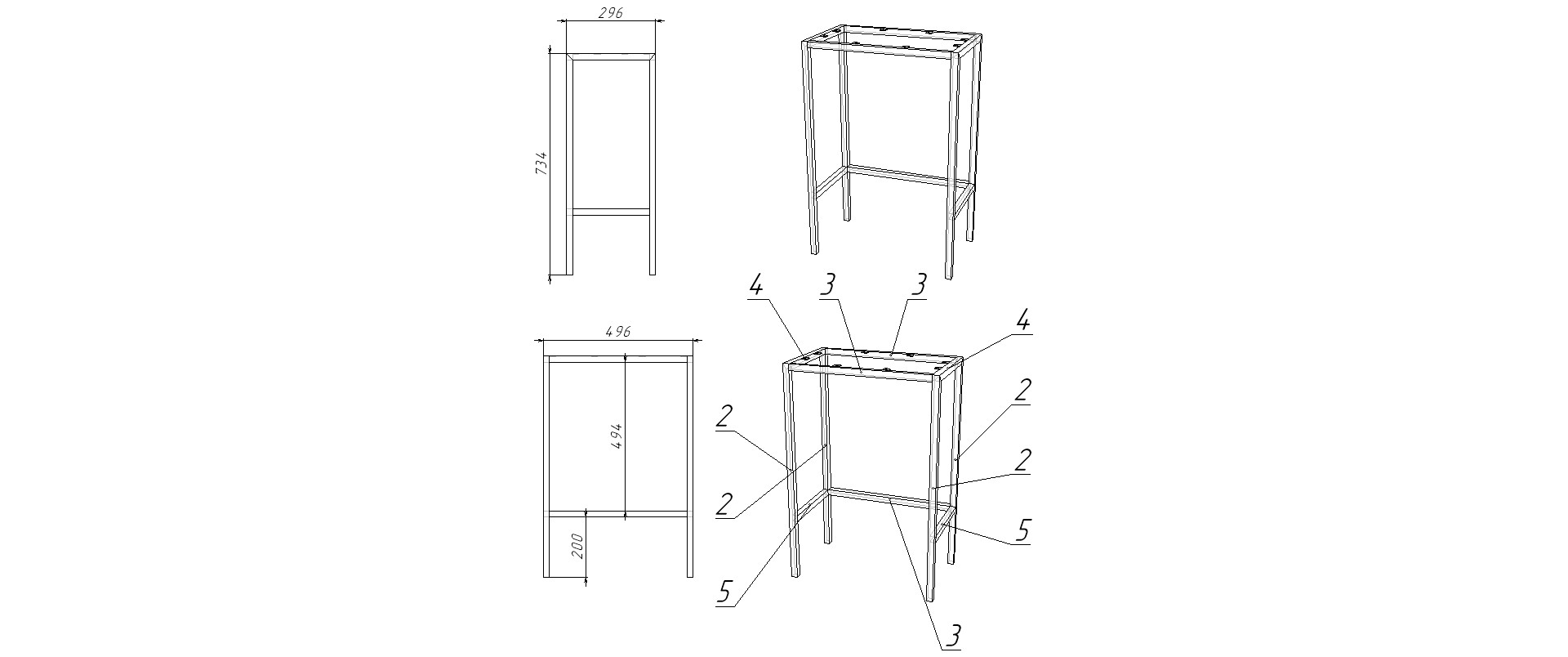 296

734

496

494

200

4
3
3
4
2
2
2
2
5
5
3