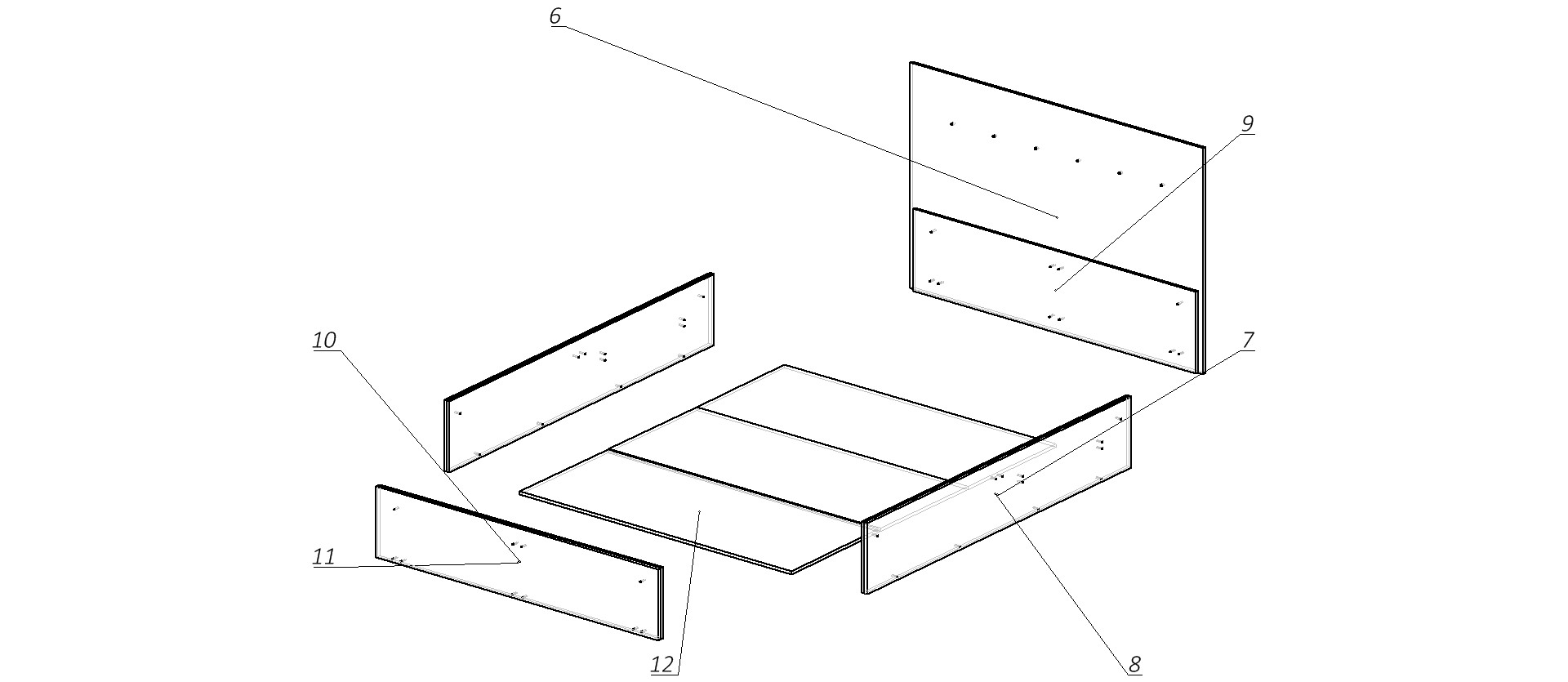 6
9
10
7
11
12
8