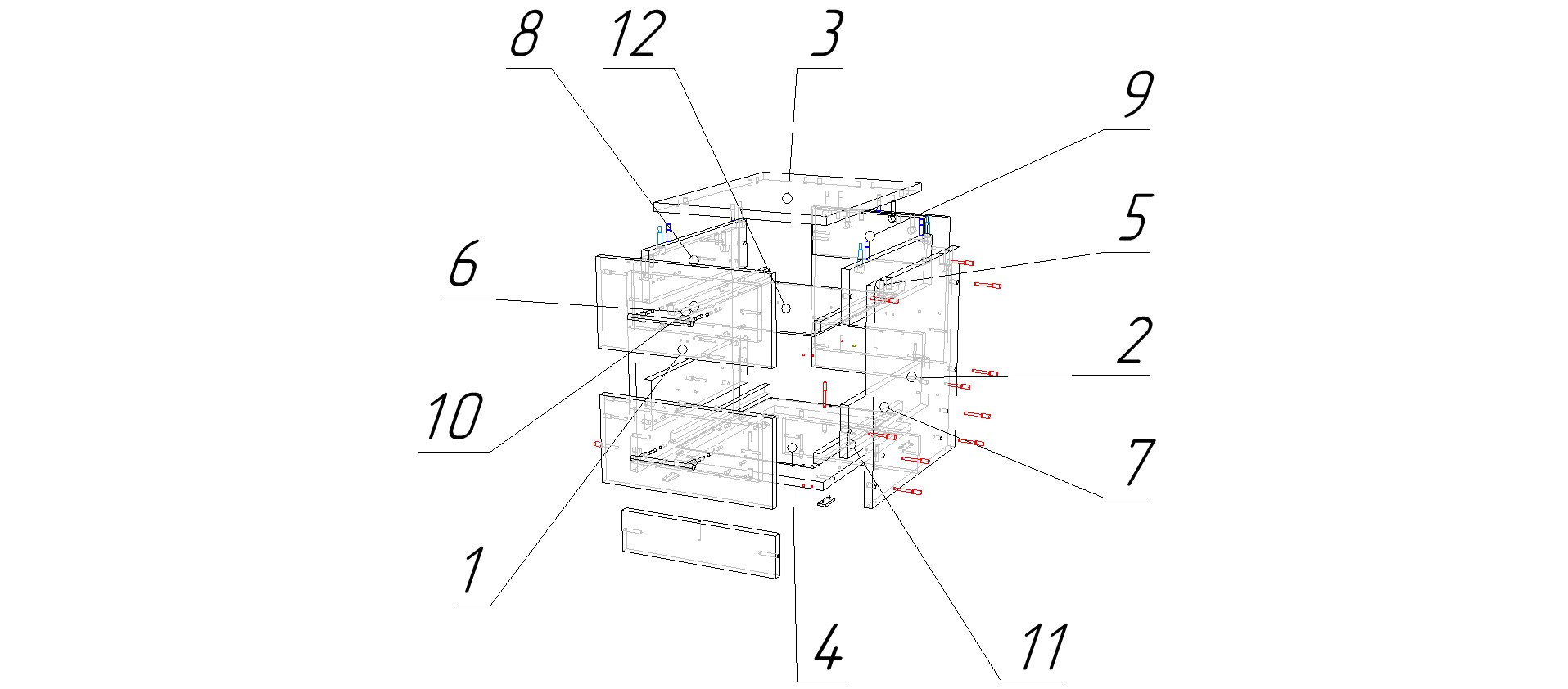 8
12
3
9
5
6
2
10
7
1
4
11