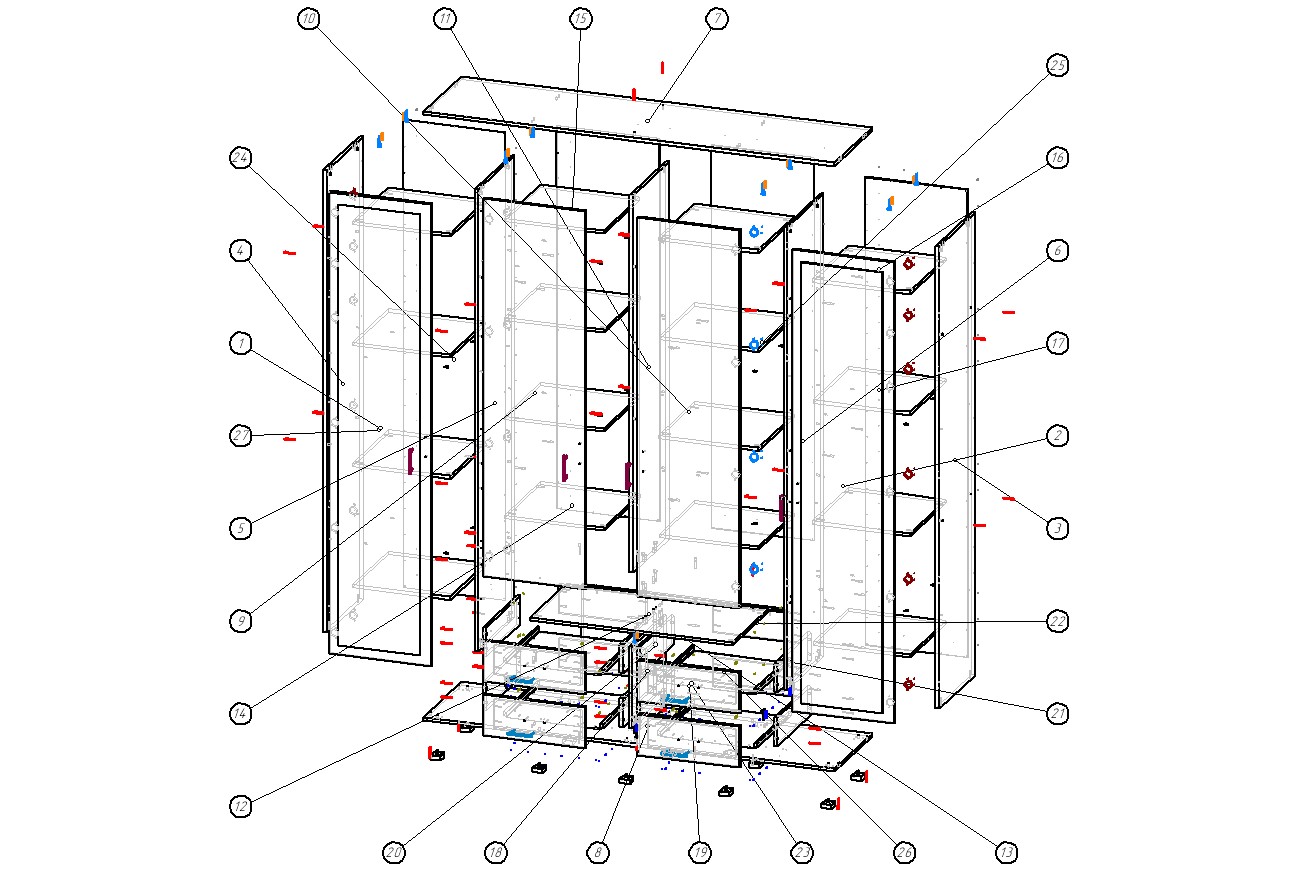 10
11
15
7
25
24
16
4
6
1
17
27
2
5
3
9
22
14
21
12
20
18
8
19
23
26
13