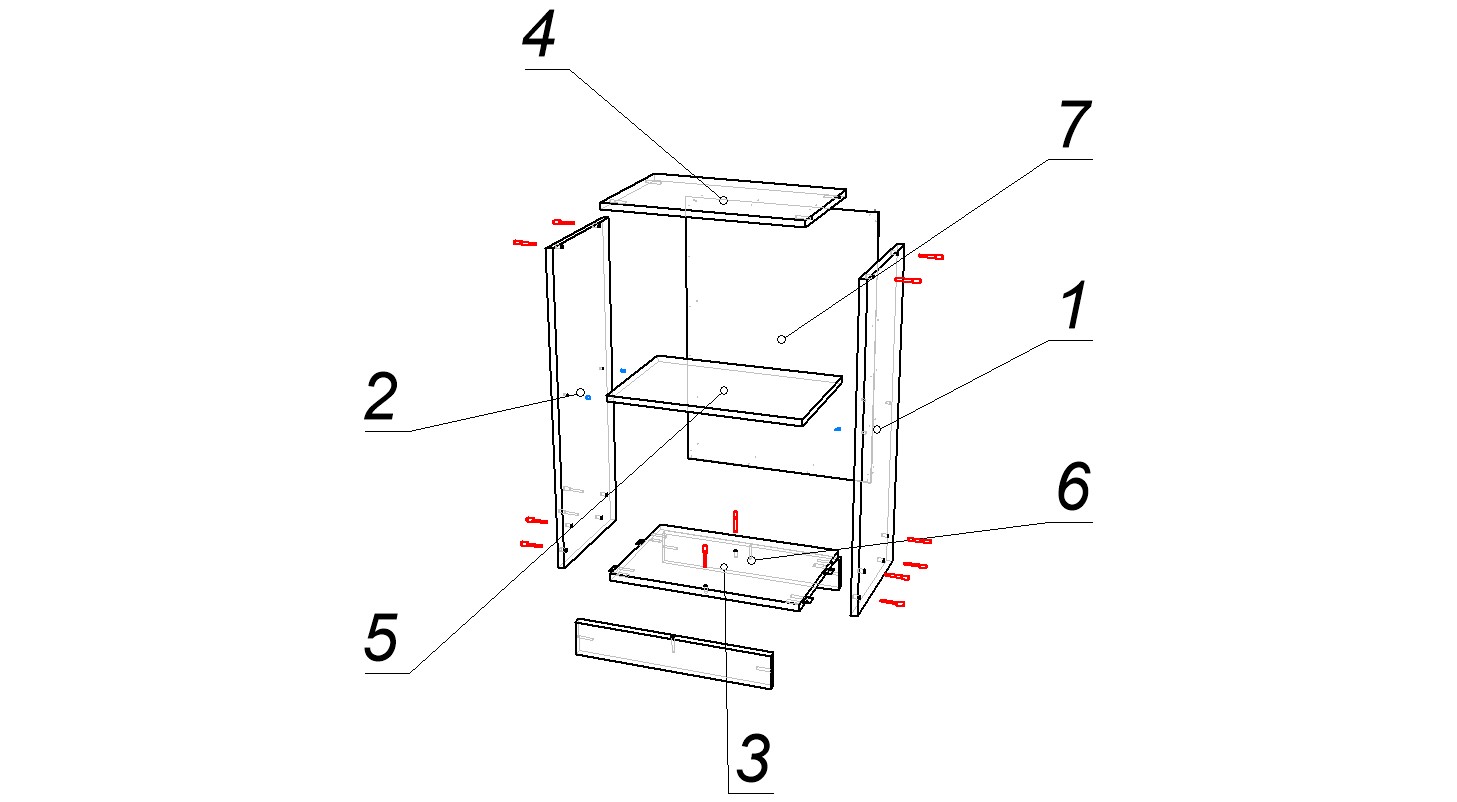 4
7
1
2
6
5
3