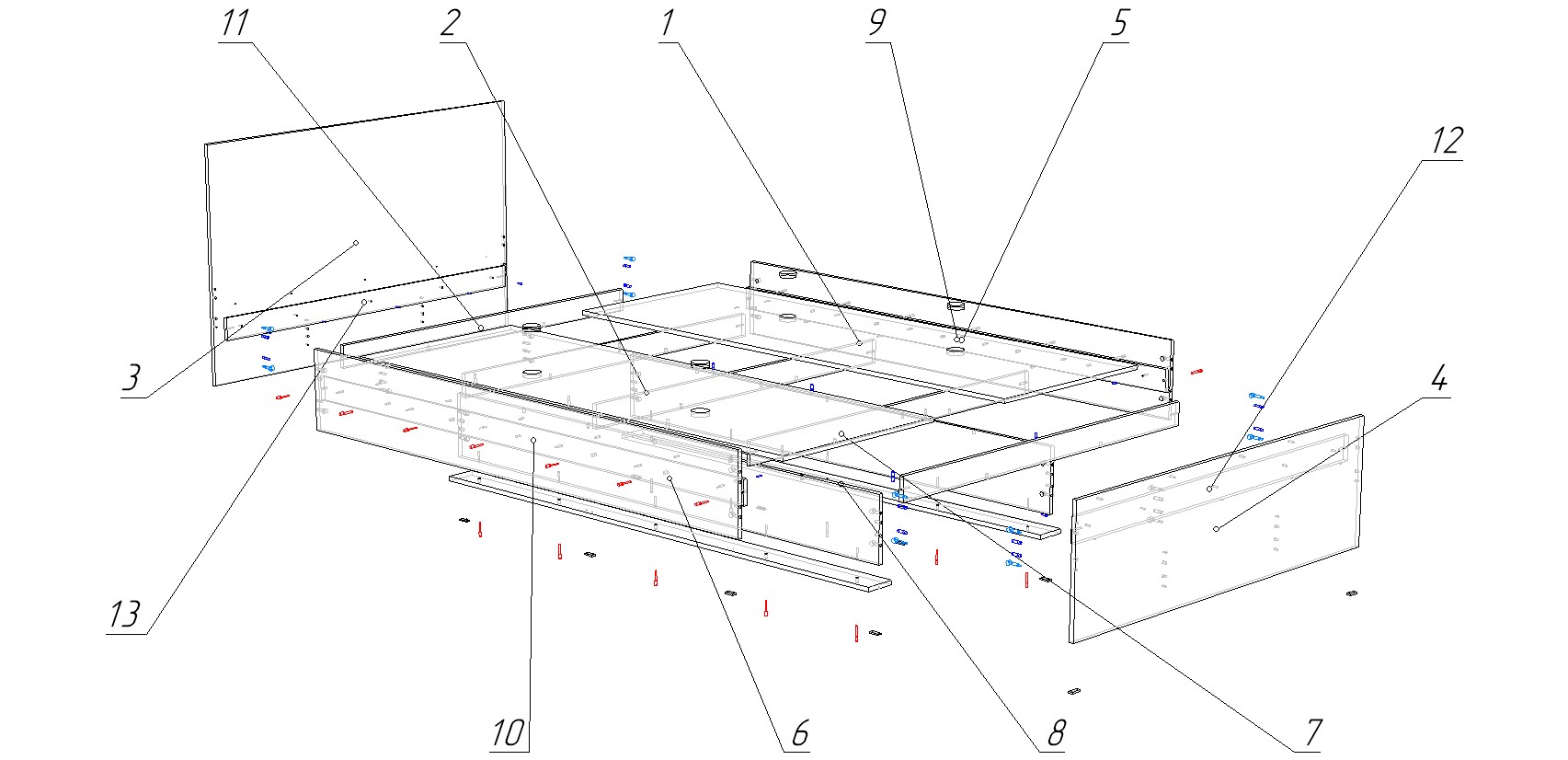 11
2
1
9
5
12
3
4
13
10
6
8
7