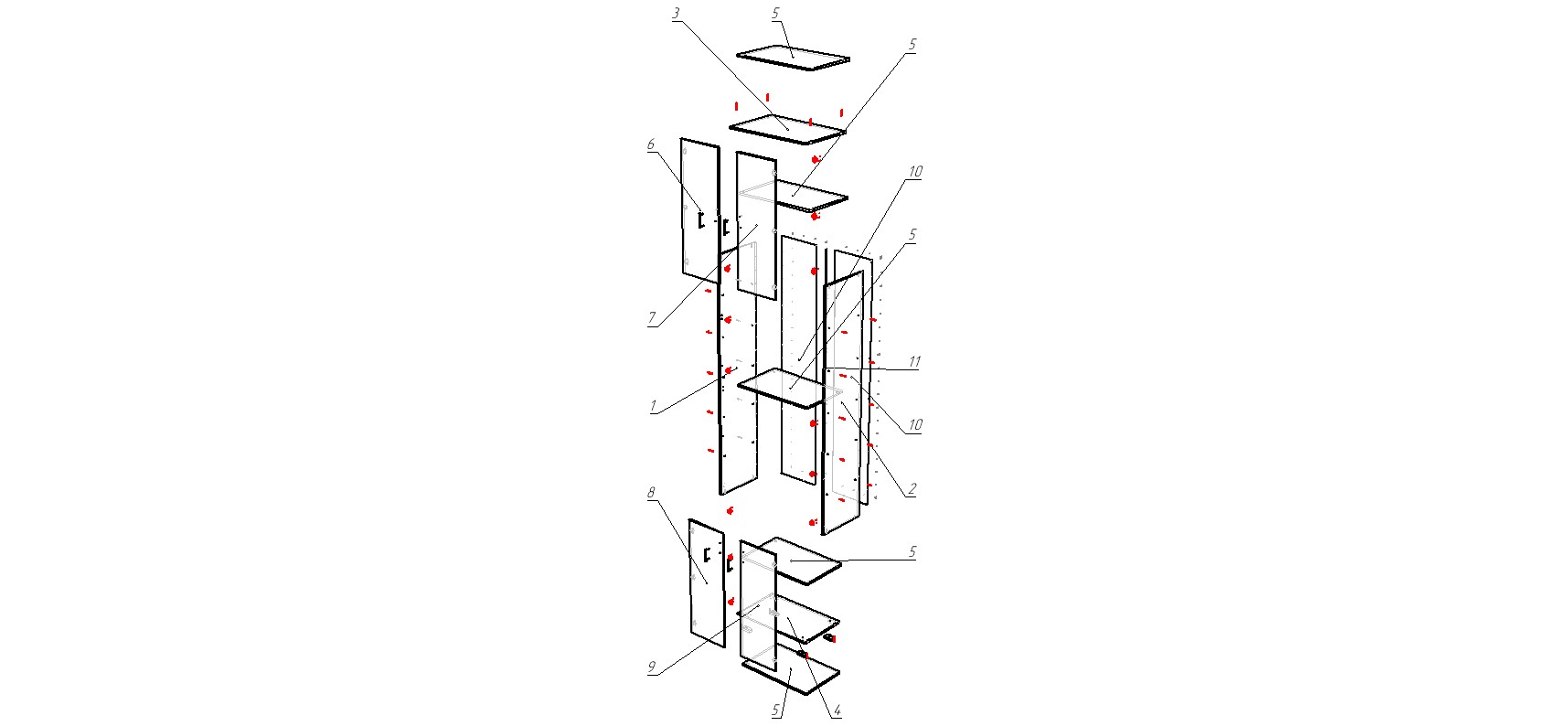 3
5
5
6
10
5
7
11
1
10
2
8
5
9
5
4