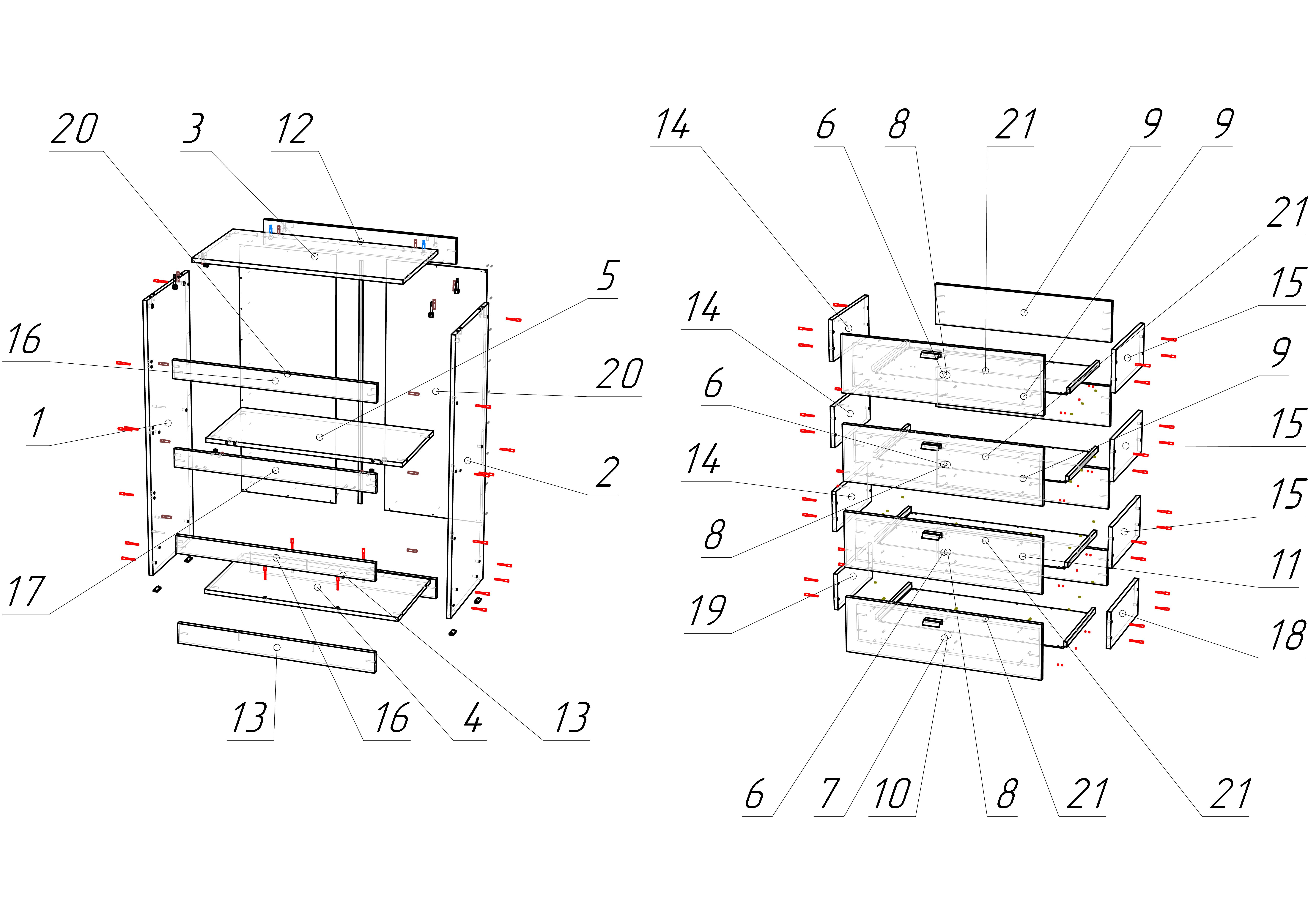 20 3 12

5

16

20

1

2

17

13 16 4 13

14 6 8 21 9 9

21

15

14

9

6

15

14

15

8

11

19

18

6 7 10 8 21 21