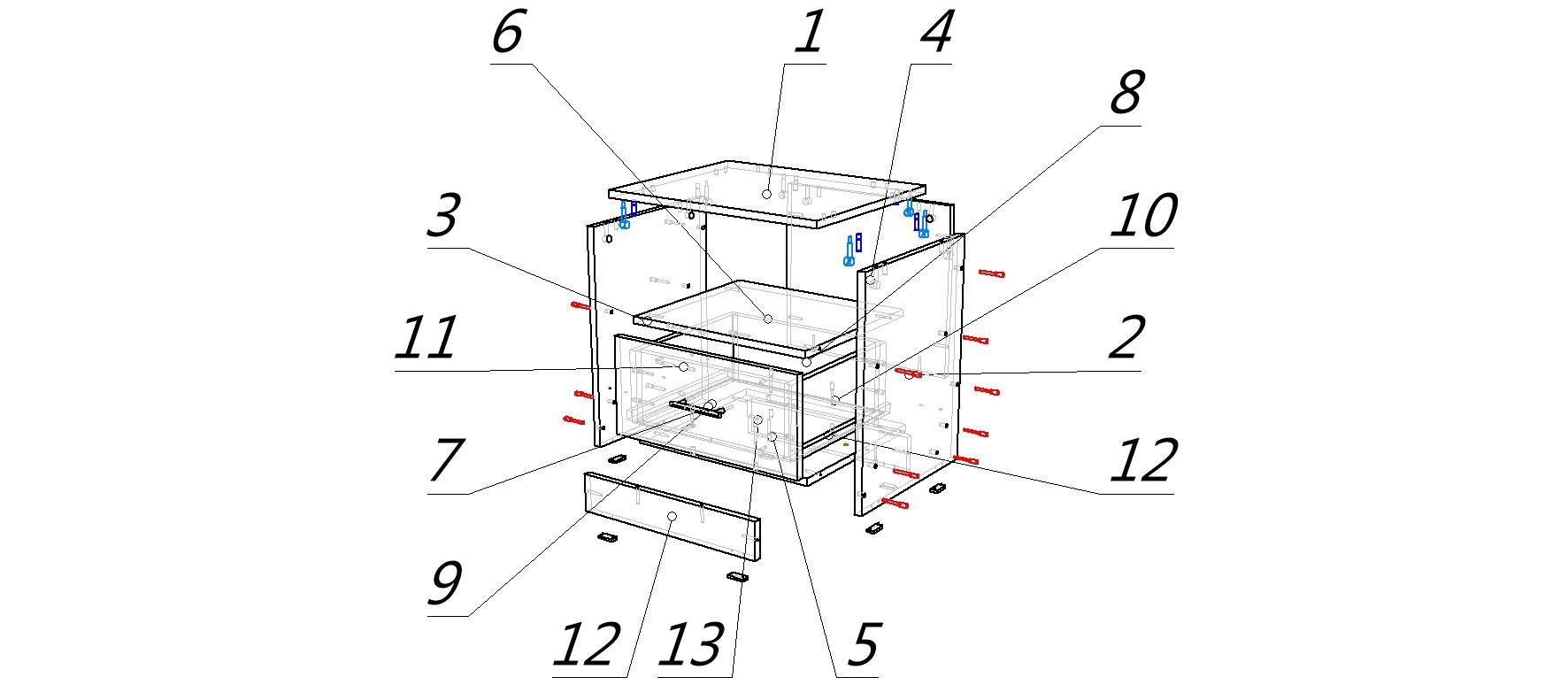 6
1
4
8
3
10
11
2
7
12
9
12
13
5