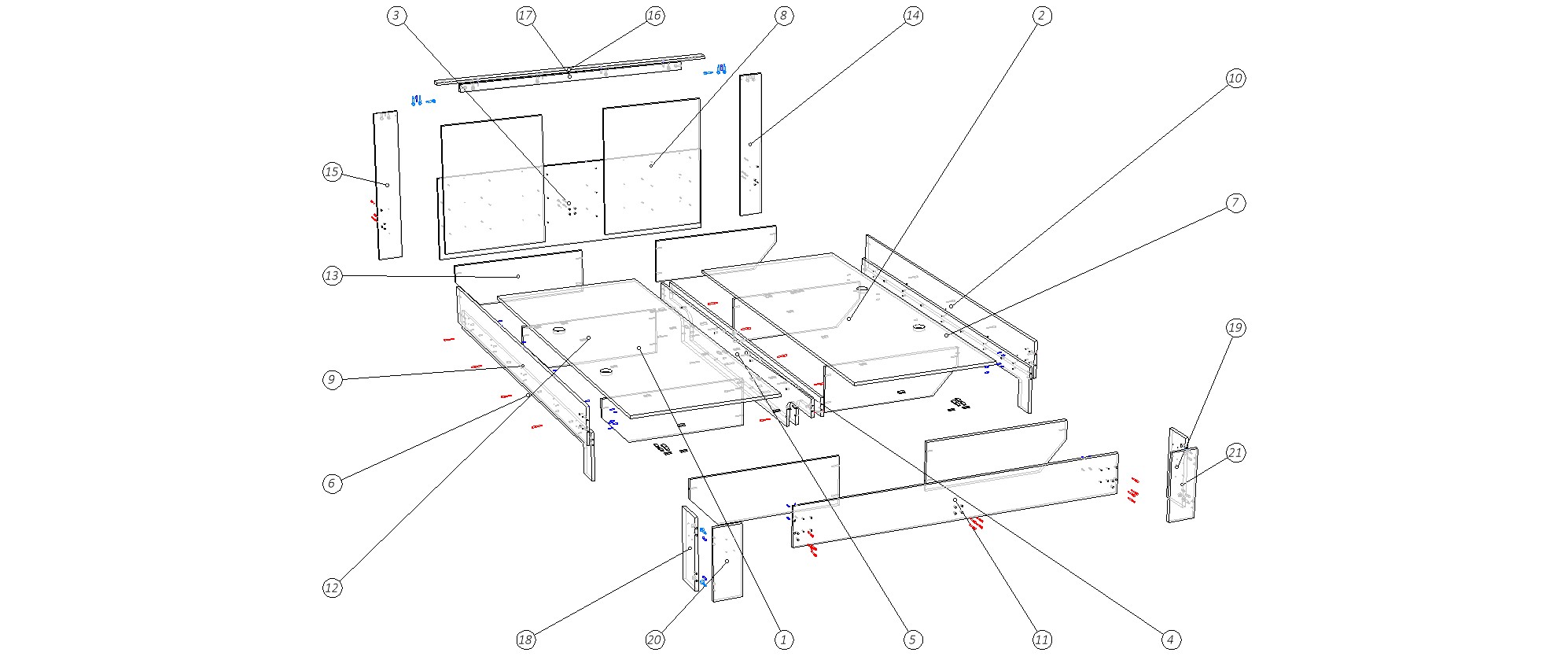 3
17
16
8
14
2
10
15
7
13
19
9
21
6
12
18
20
1
5
11
4