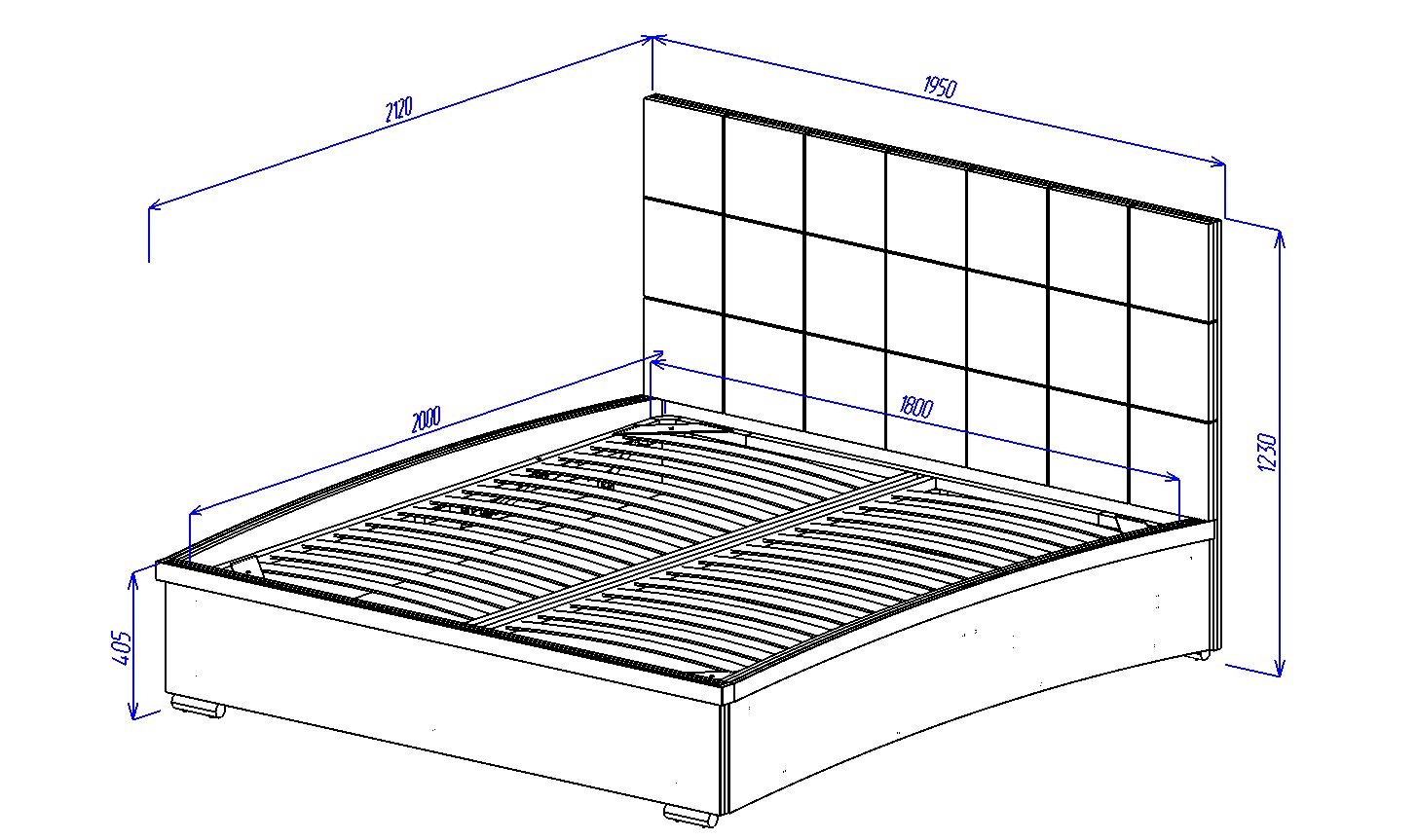 2120
1950
2000
1800
1230
405