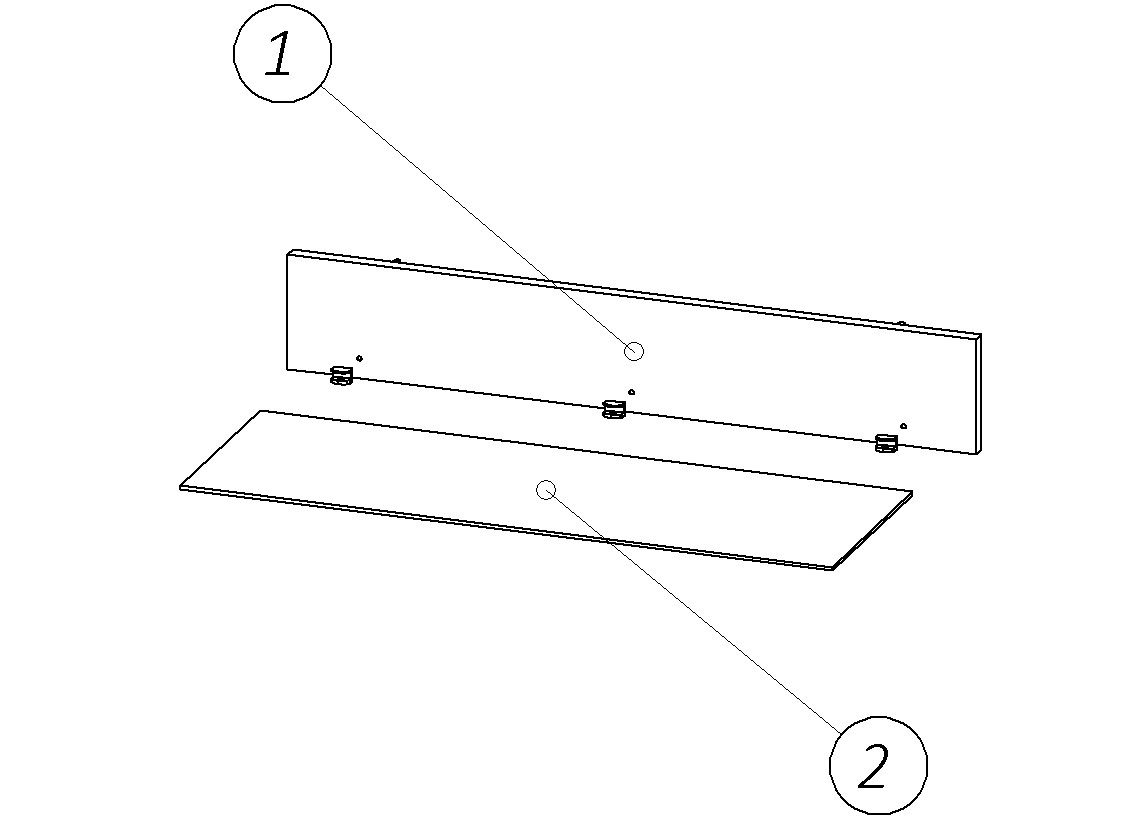 1

2