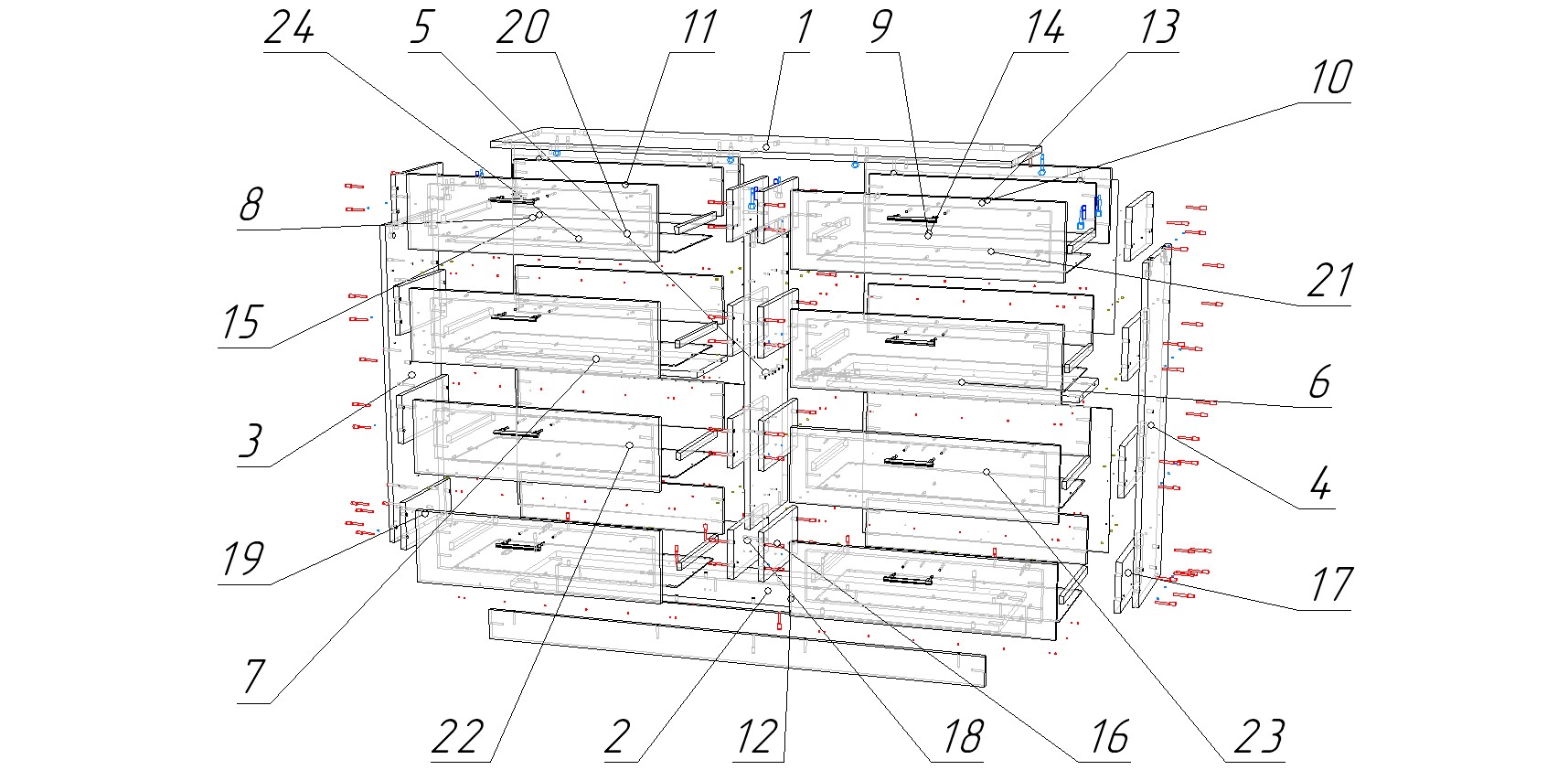 24 5 20 11 1 9 14 13 10

8

15

3

19

7

21

6

4

17

22 2 12 18 16 23