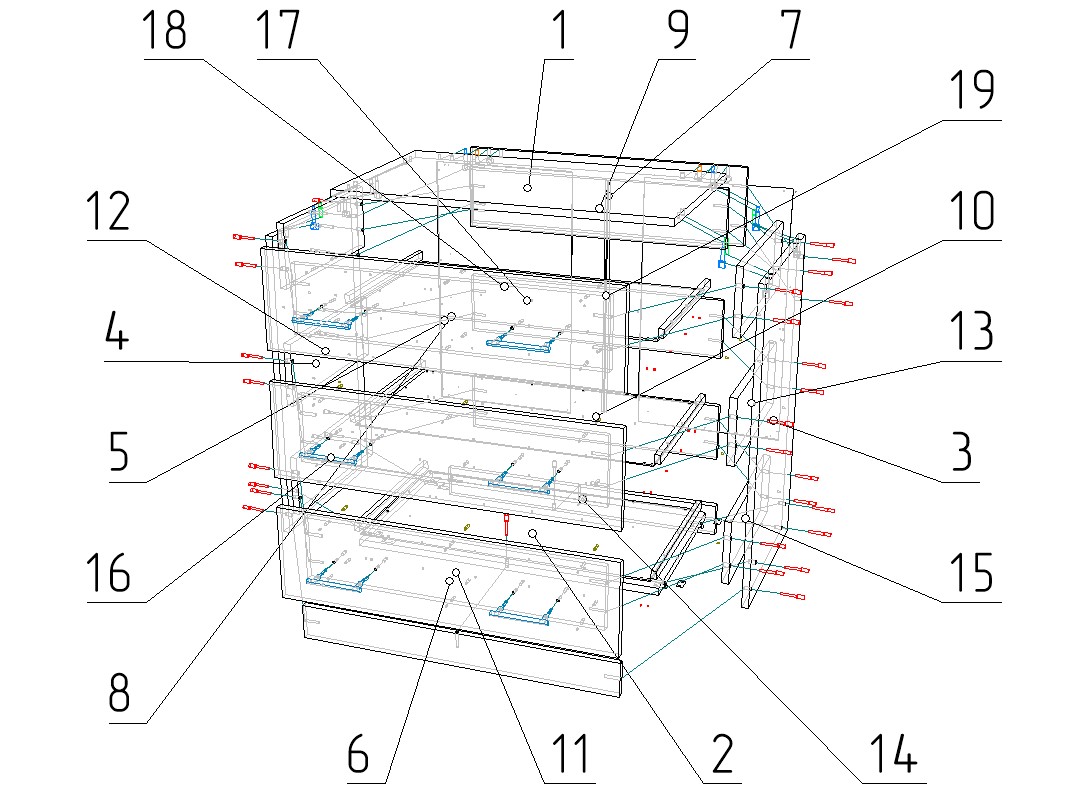 18
17
1
9
7
19
12
10
4
13
5
3
16
15
8
6
11
2
14