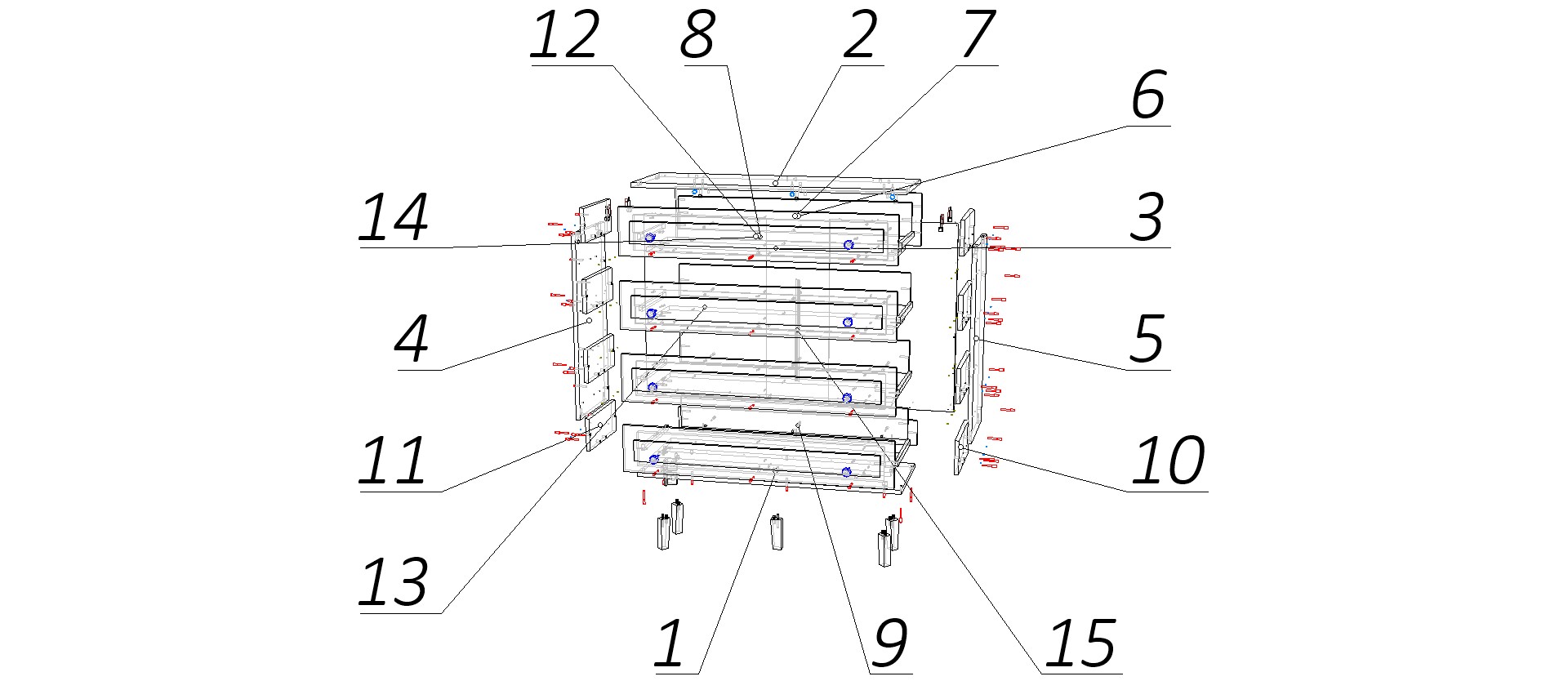 12
8
2
7
6
14
3
4
5
11
10
13
1
9
15