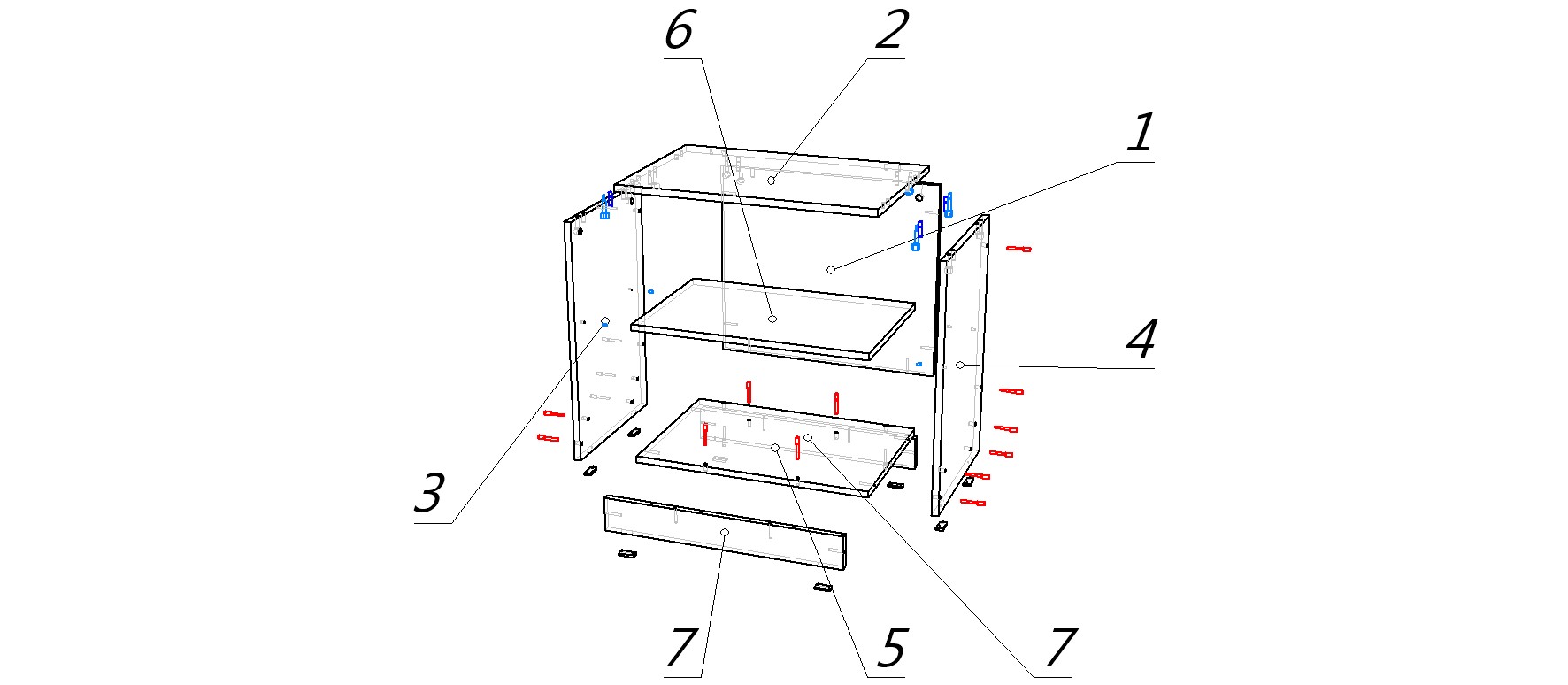 6
2
1
4
3
7
5
7