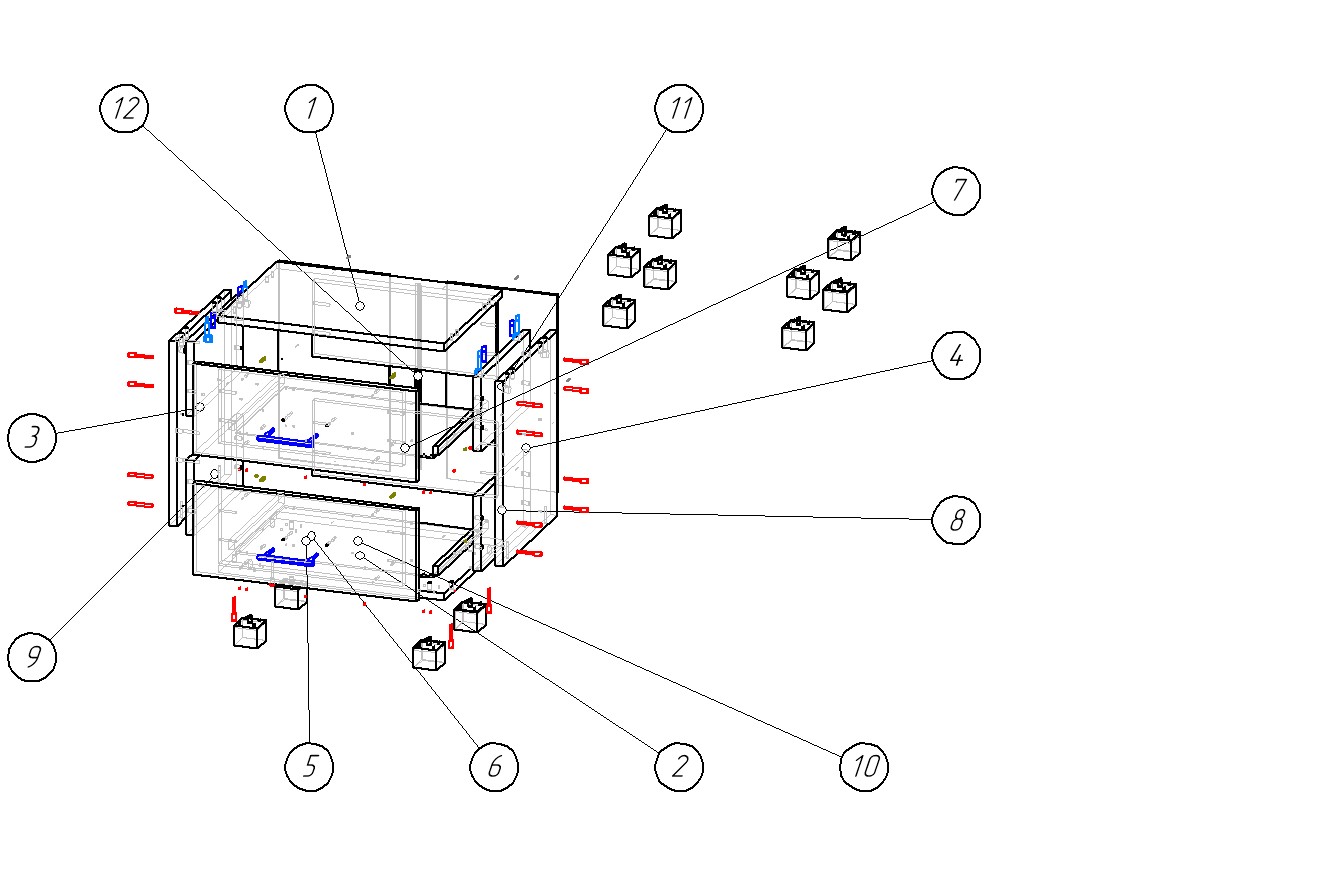 12
1
11
7
4
3
8
9
5
6
2
10