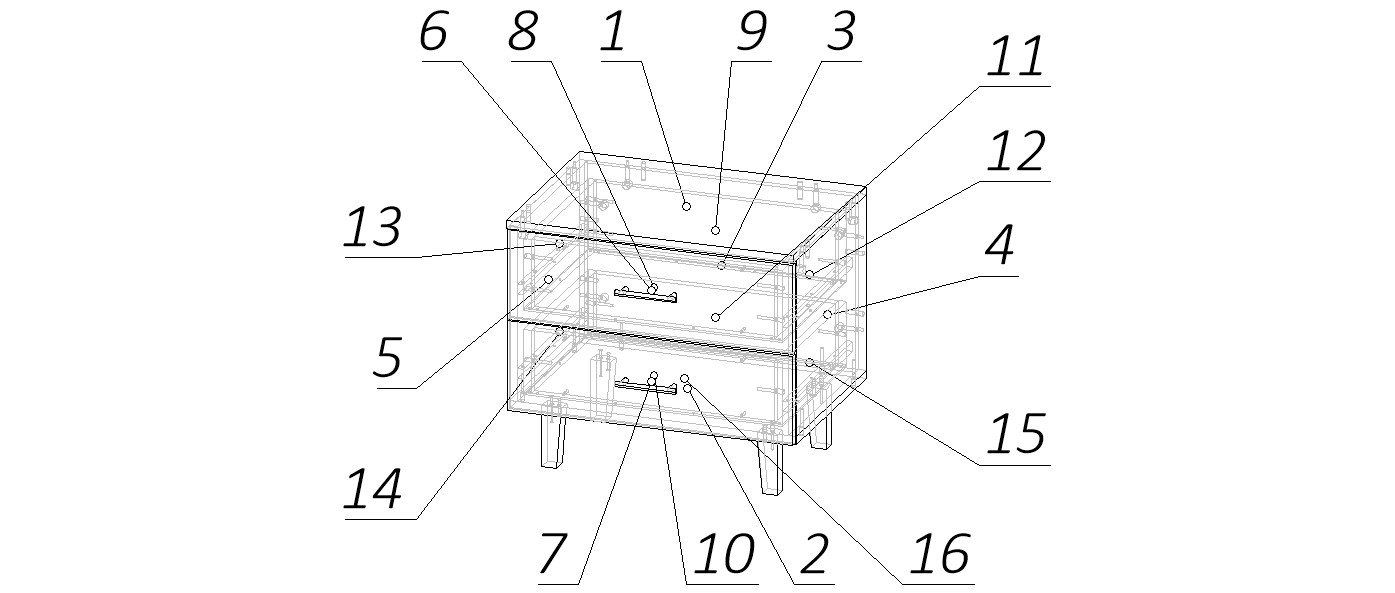 6
8
1
9
3
11
12
13
4
5
15
14
7
10
2
16