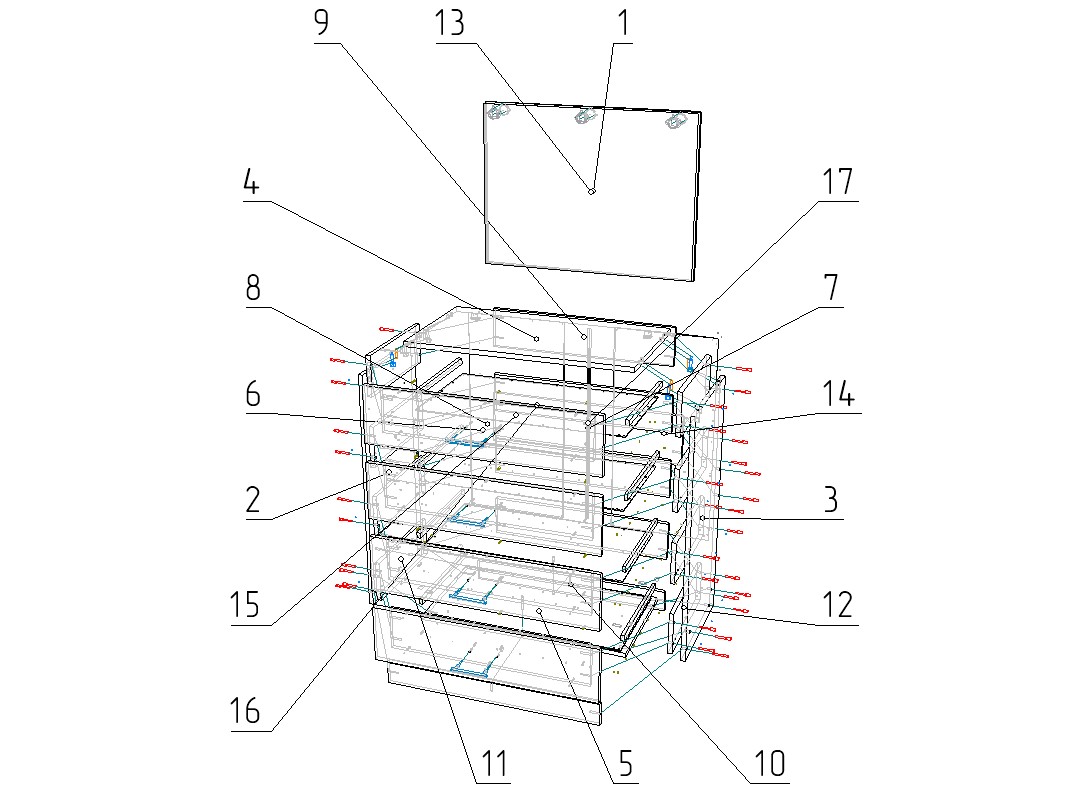 9
13
1
4
17
8
7
6
14
2
3
15
12
16
11
5
10