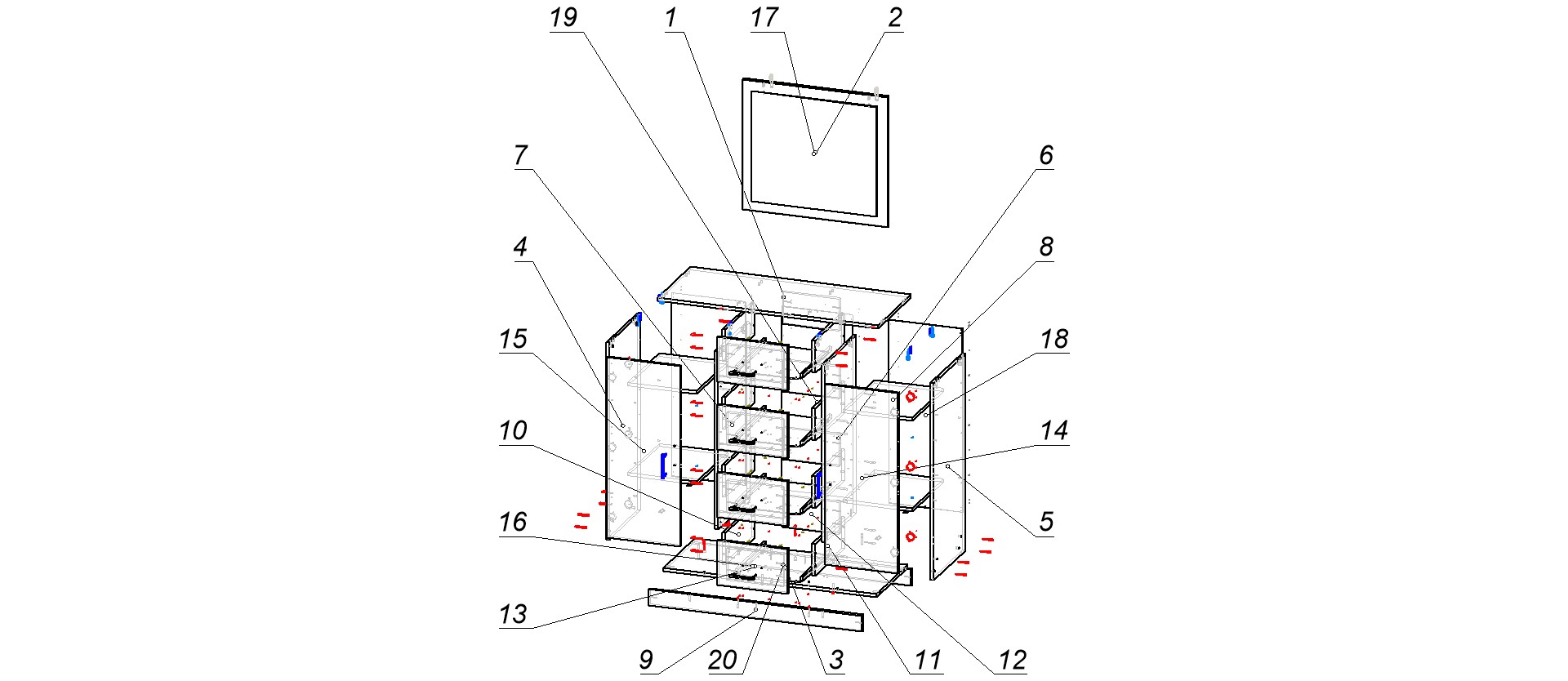 19
1
17
2
7
6
4
8
15
18
10
14
16
5
13
9
20
3
11
12