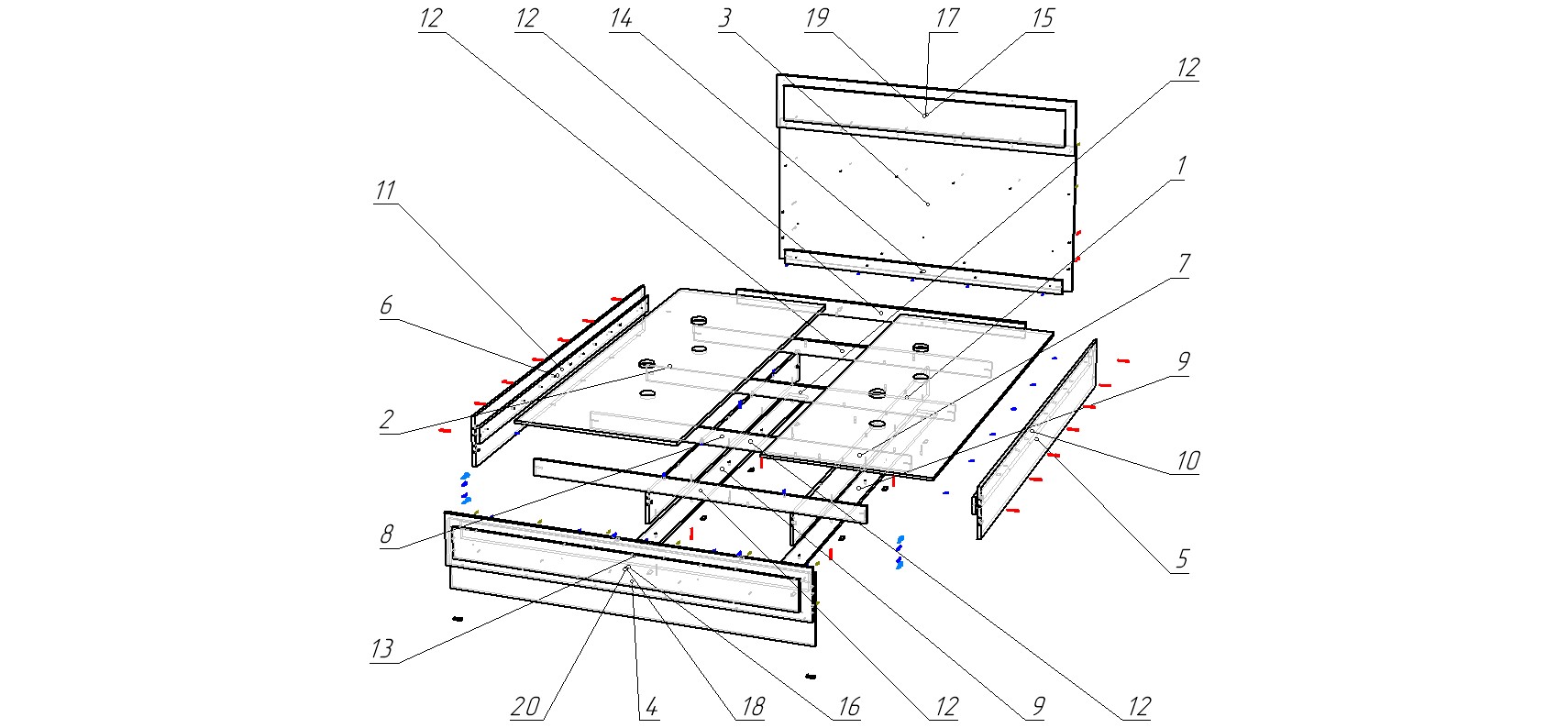 12 12 14 3 19 17 15
12
1
11
7
6
9
2
10
8
5
13
20 4 18 16 12 9 12