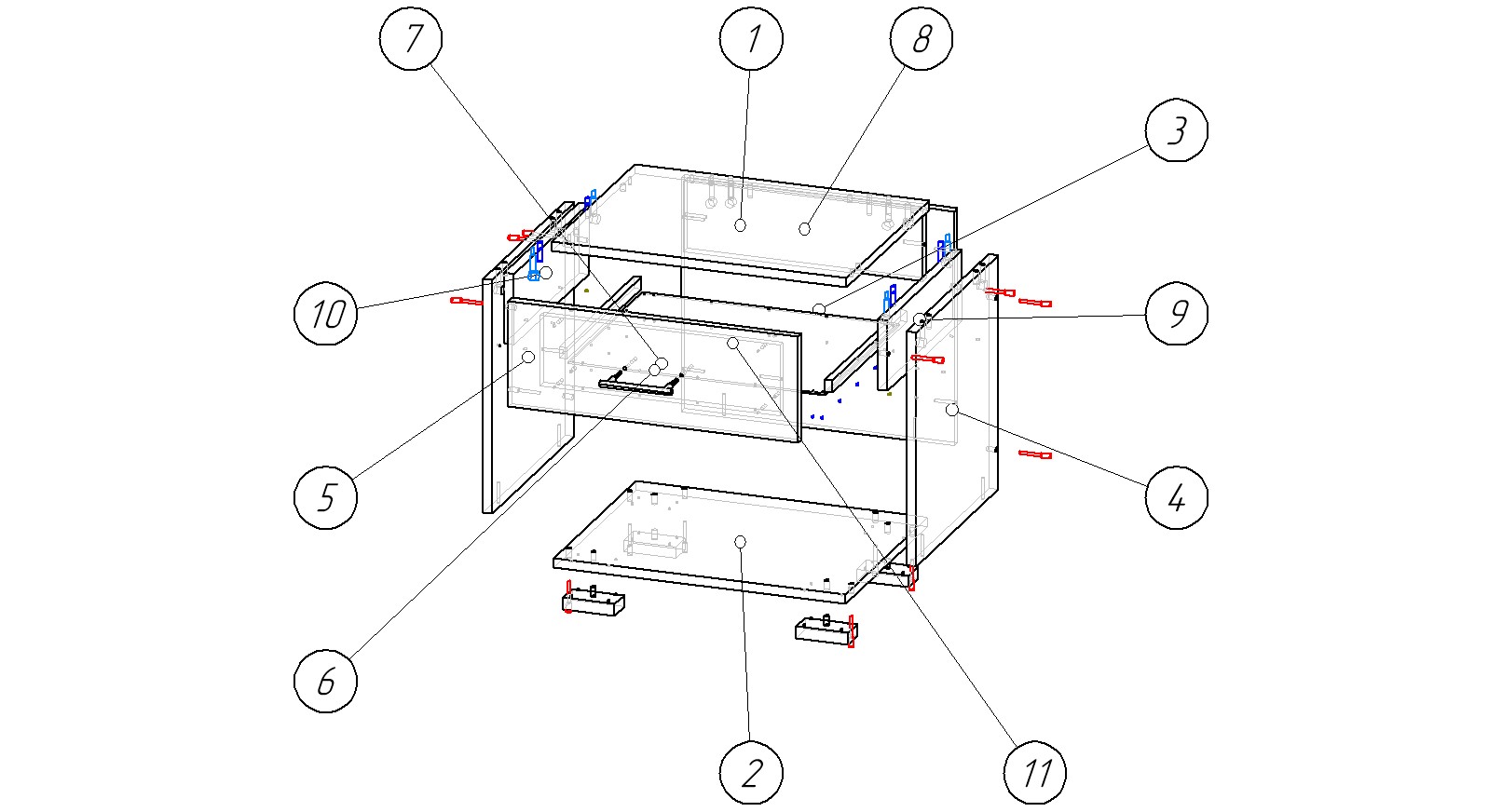 7

1

8

3

10

9

5

4

6

2

11