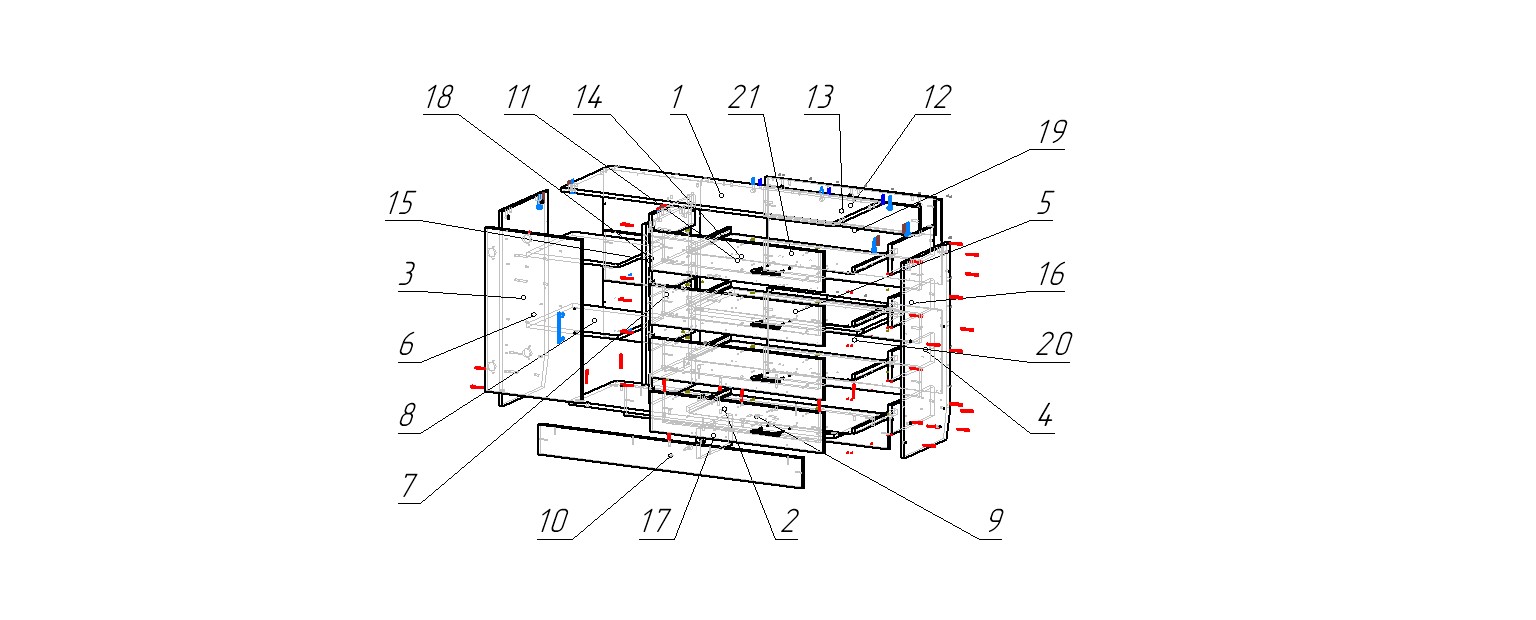 18
11
14
1
21
13
12
19
15
5
3
16
6
20
8
4
7
10
17
2
9