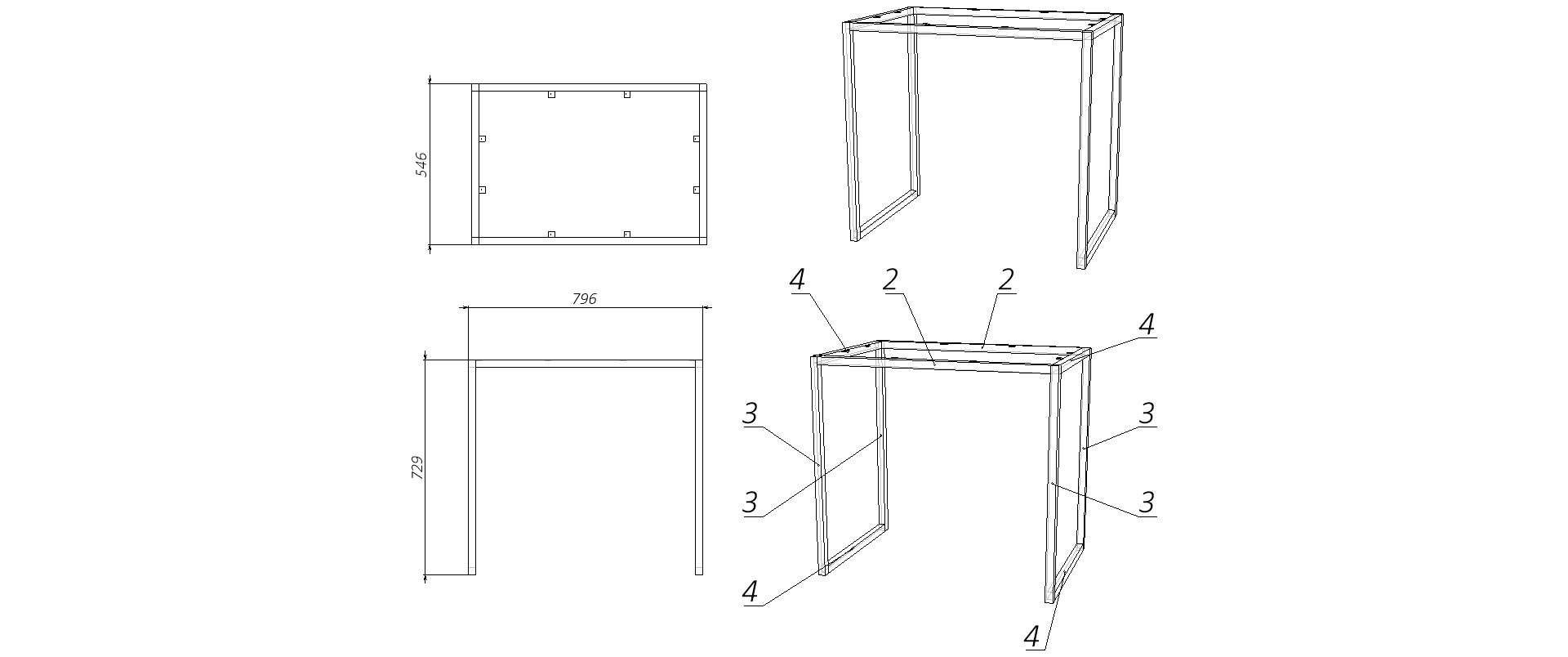 546

796

729

4
2
2
4
3
3
3
3
4
4