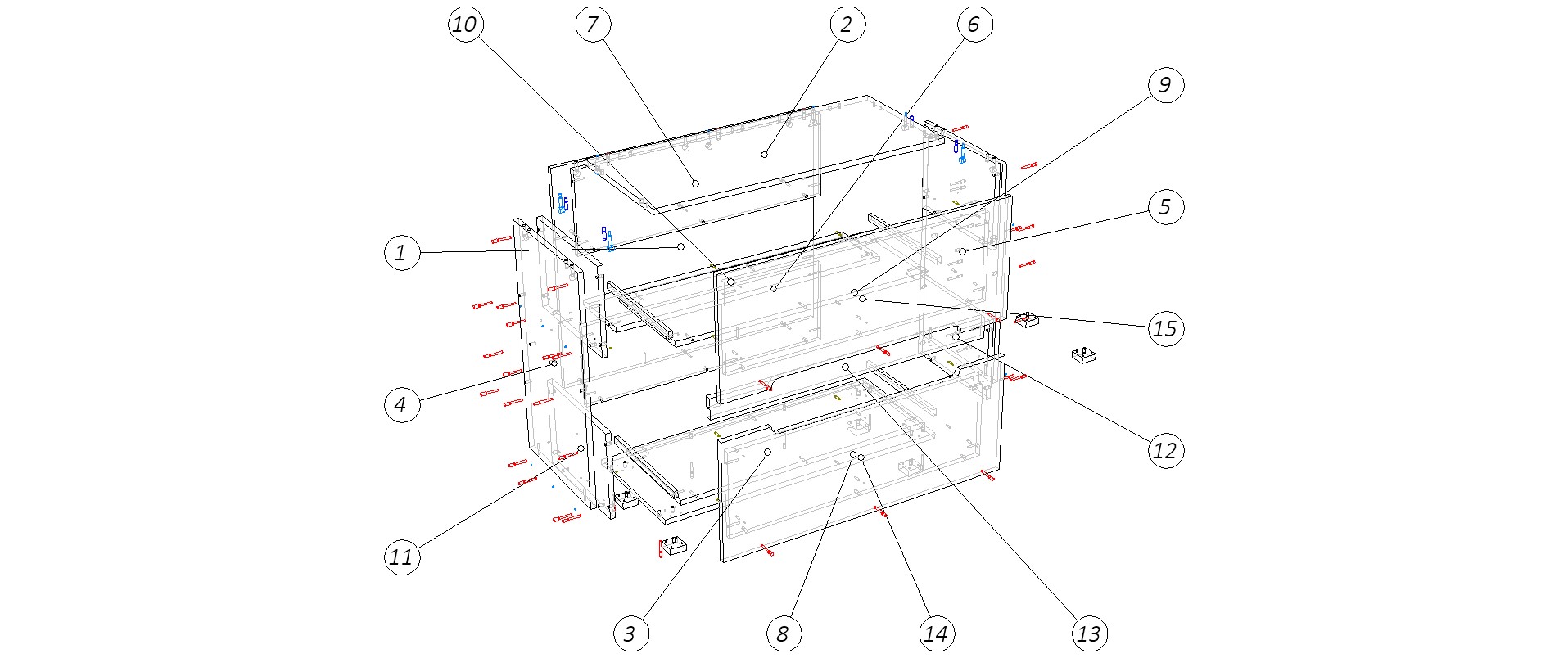 10
7
2
6
9
5
1
15
4
12
11
3
8
14
13