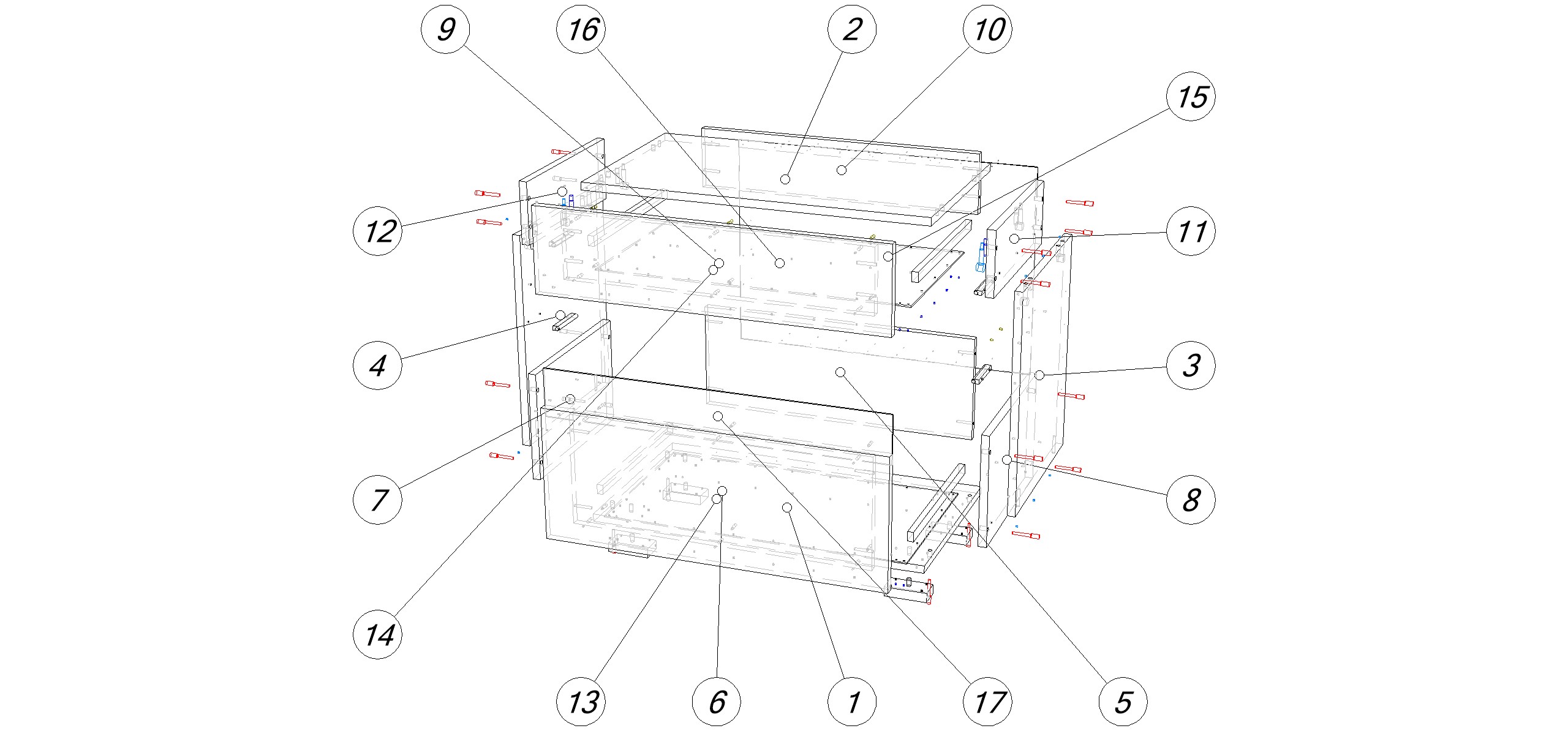 9
16
2
10
15
12
11
4
3
7
8
14
13
6
1
17
5