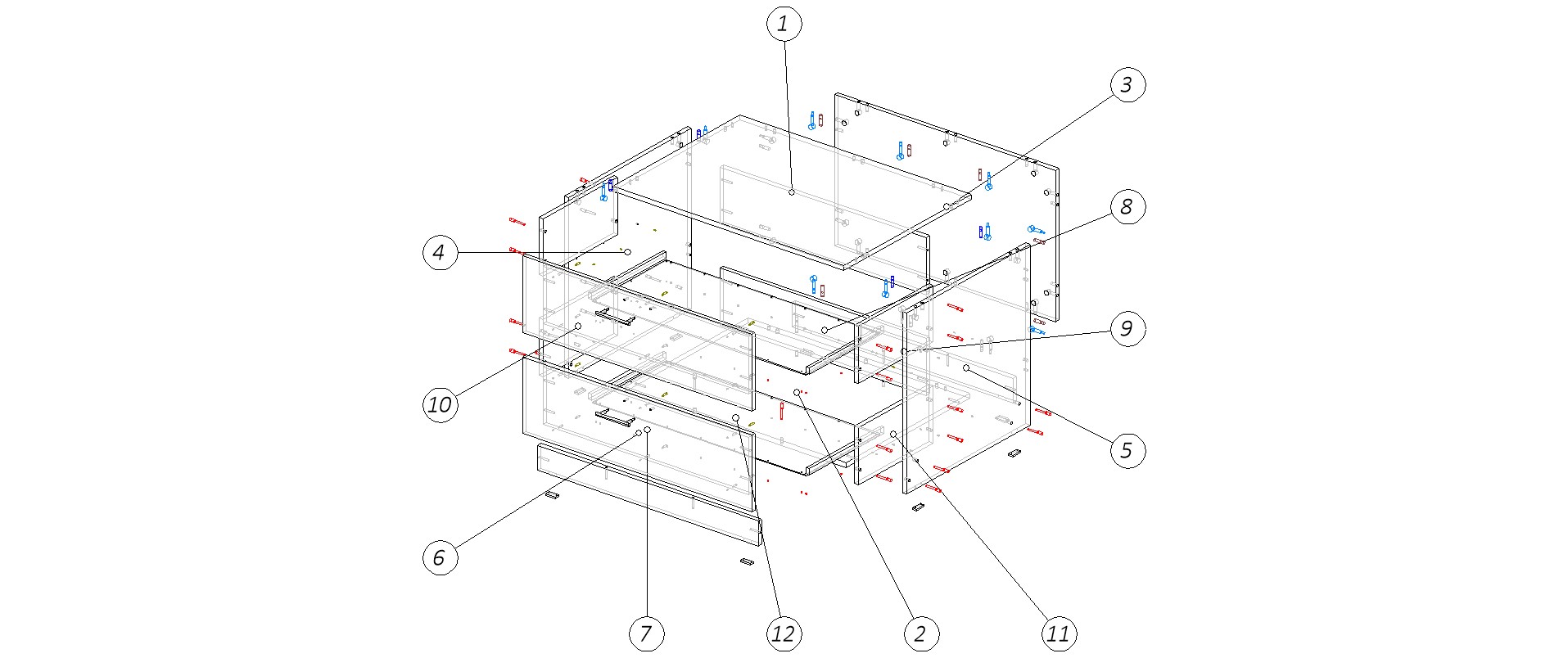 1
3
8
4
9
10
5
6
7
12
2
11