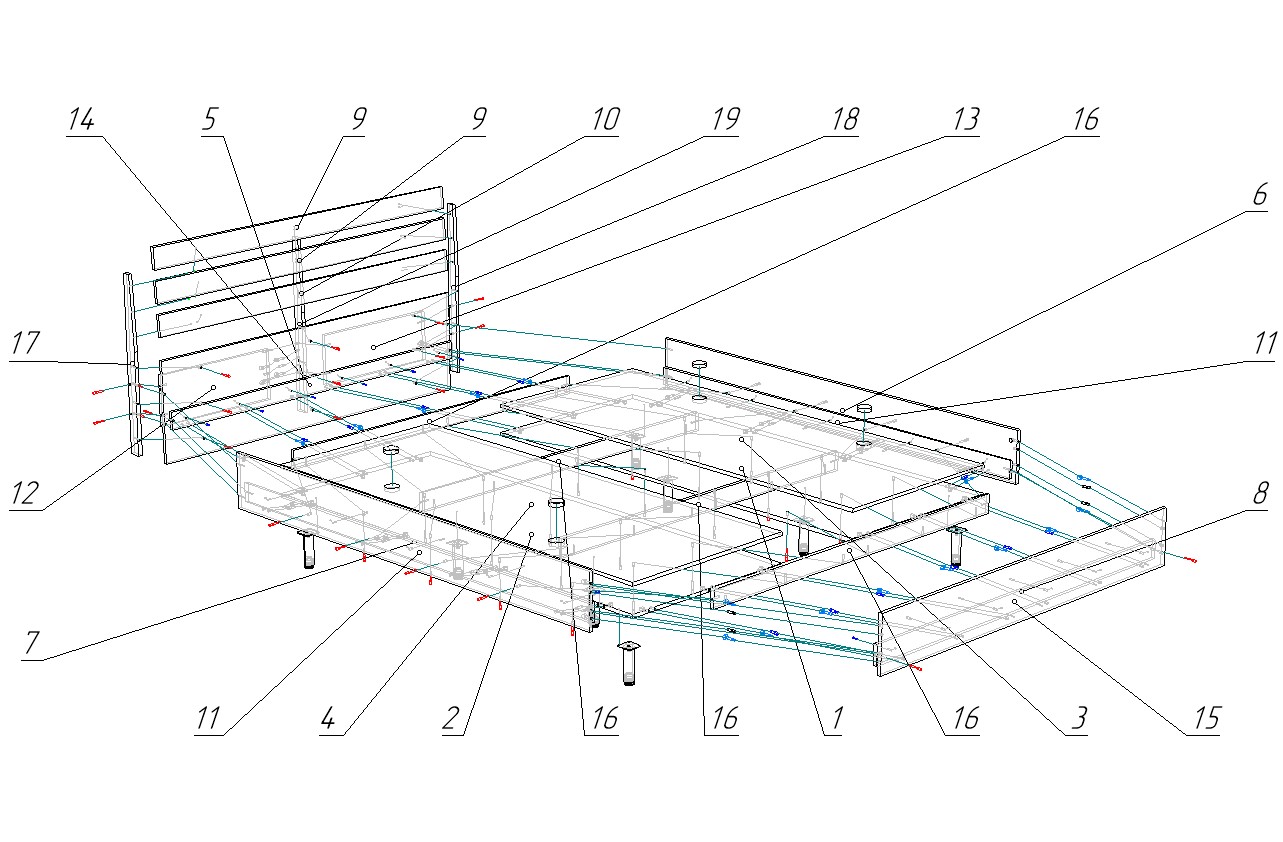 14 5 9 9 10 19 18 13 16
6
17
11
12
8
7
11 4 2 16 16 1 16 3 15