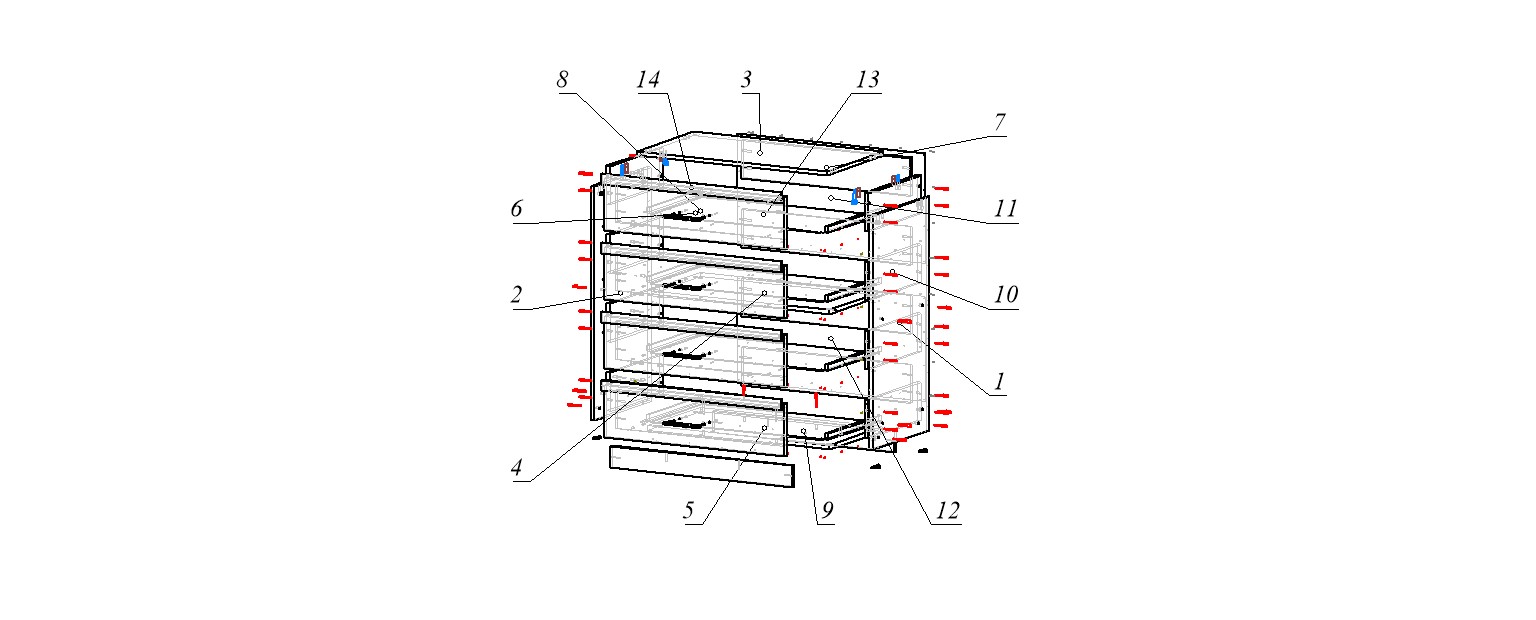 8
14
3
13
7
6
11
2
10
1
4
5
9
12