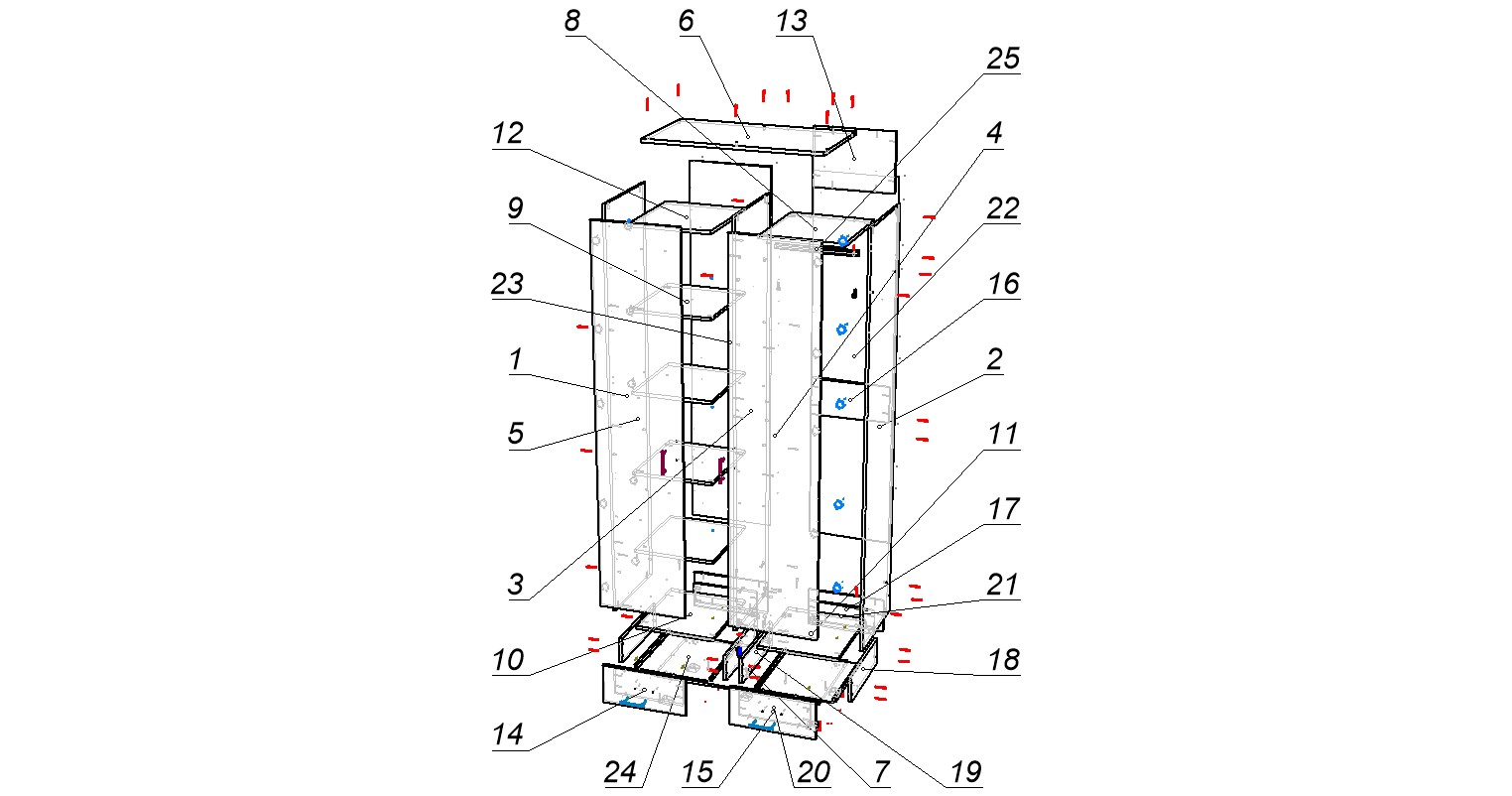 8
6
13
25
12
4
9
22
23
16
1
2
5
11
17
3
21
10
18
14
24
15
20
7
19