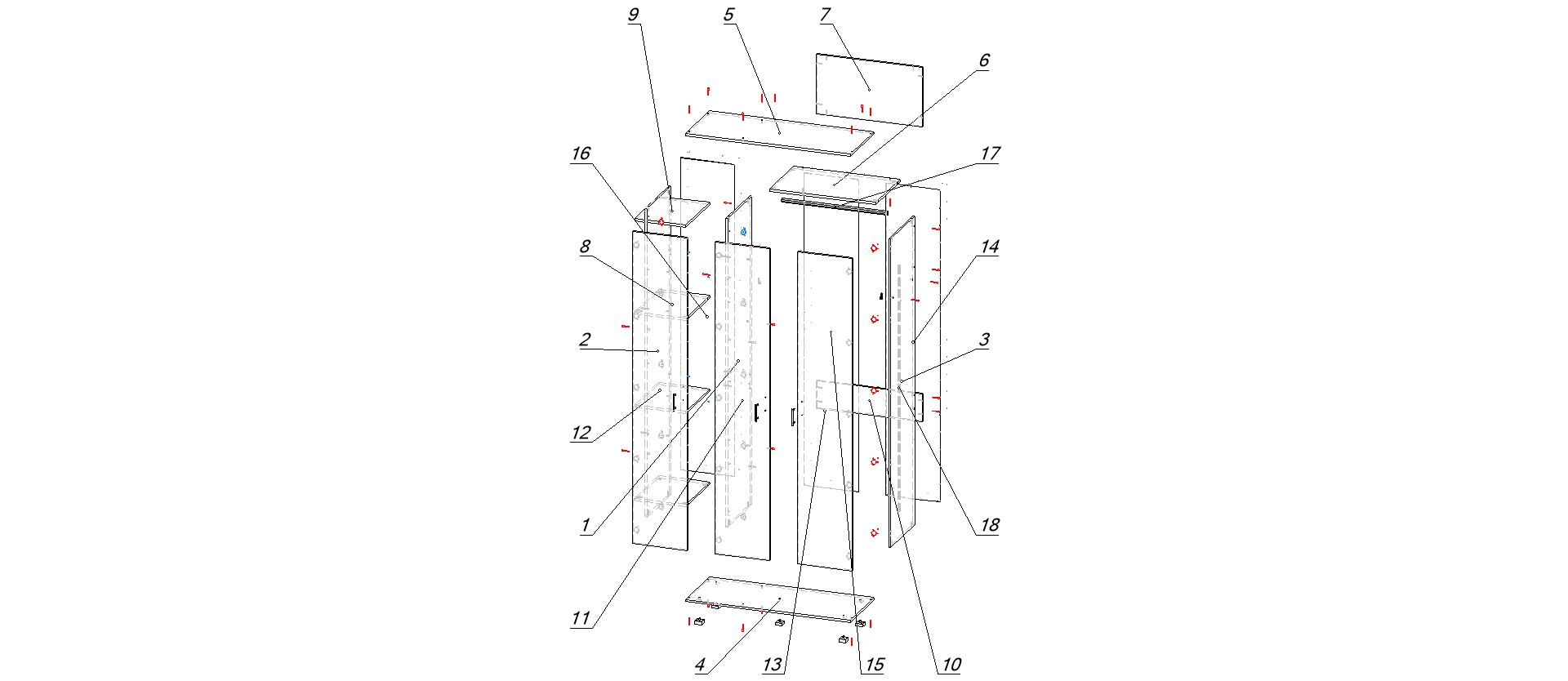 9
5
7
6
16
17
8
14
2
3
12
1
18
11
4
13
15
10