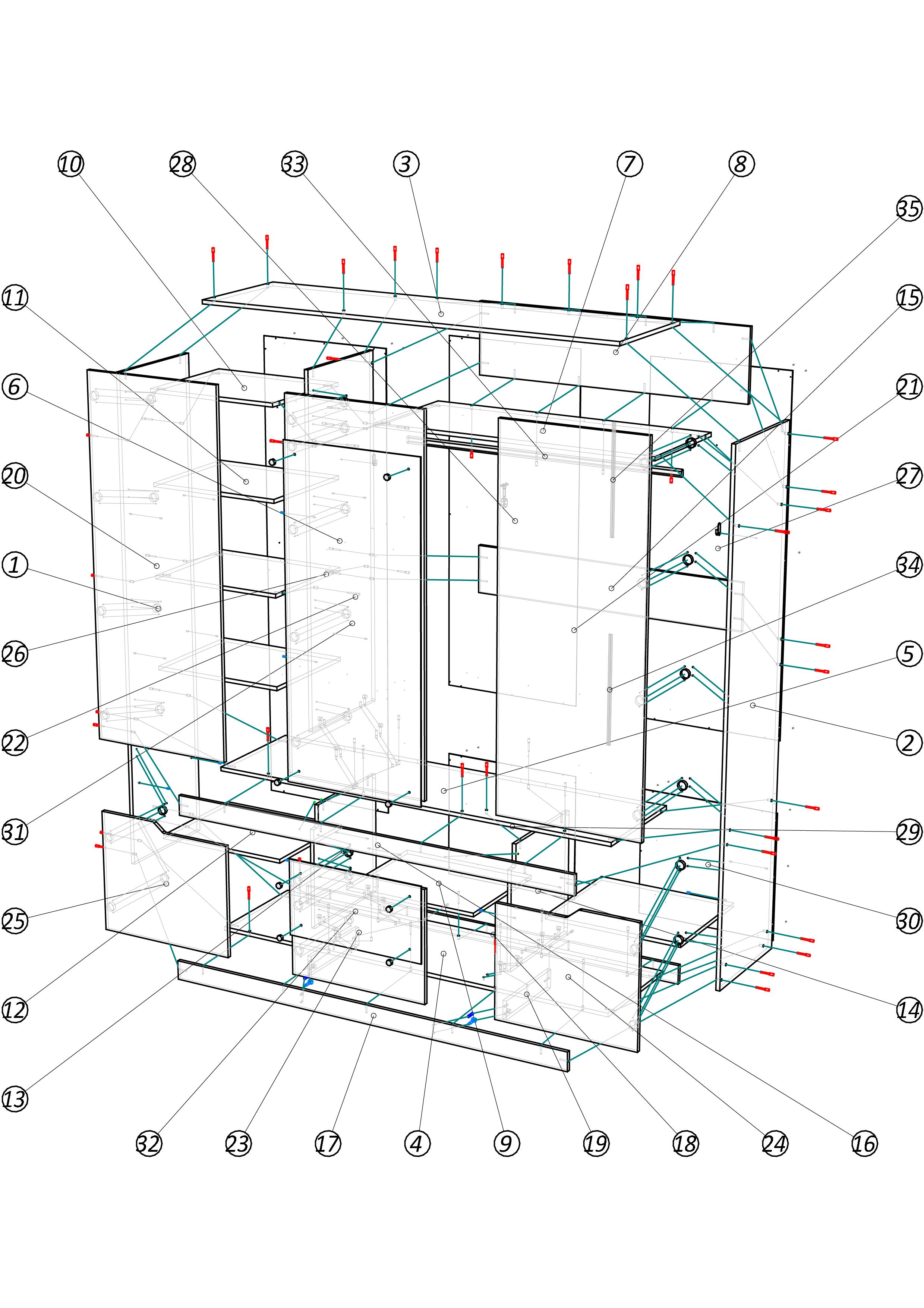 10
28
33
3
7
8
35
11
15
6
21
20
27
1
34
26
5
22
2
31
29
25
30
12
14
13
32
23
17
4
9
19
18
24
16